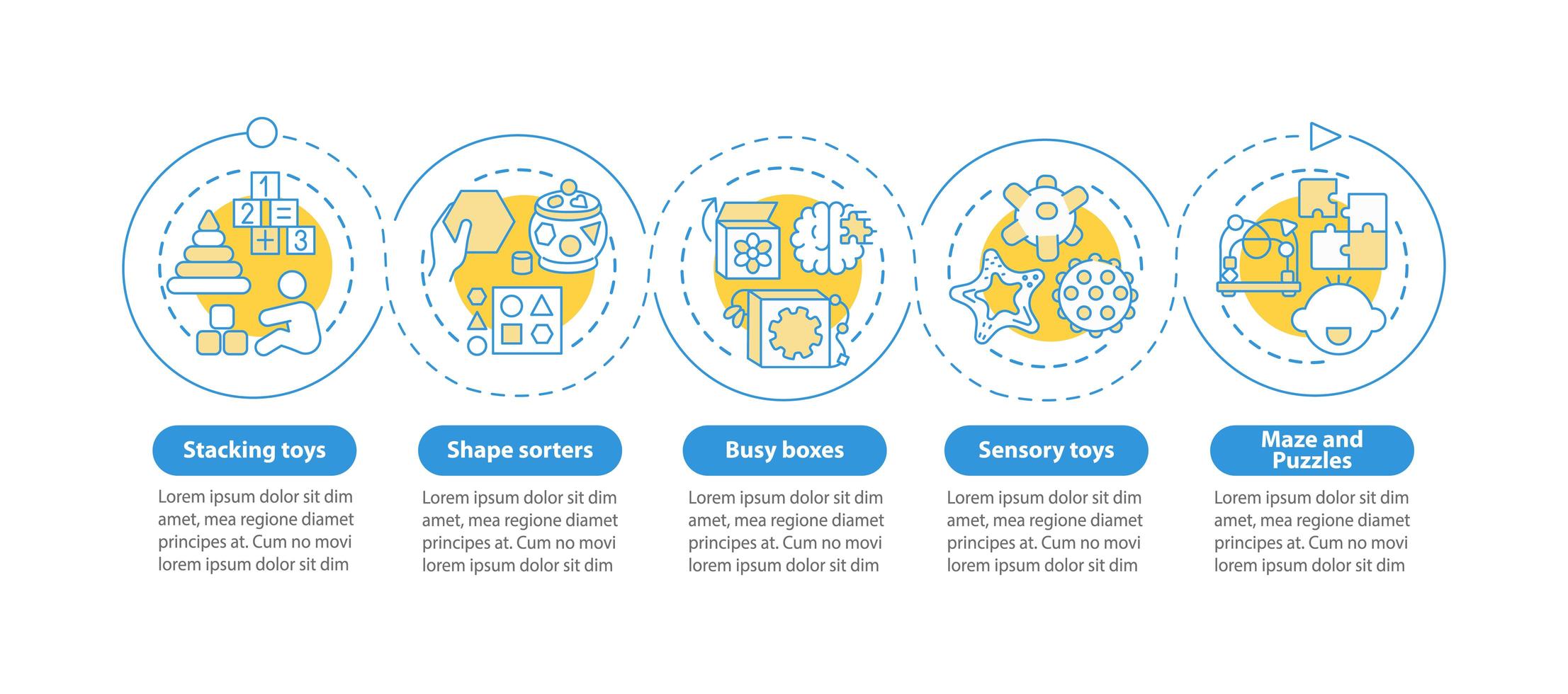 1
2 =
+ 3

Stacking toys

Lorem ipsum dolor sit dim amet, mea regione diamet principes at. Cum no movi lorem ipsum dolor sit dim

Shape sorters

Lorem ipsum dolor sit dim amet, mea regione diamet principes at. Cum no movi lorem ipsum dolor sit dim

Busy boxes

Lorem ipsum dolor sit dim amet, mea regione diamet principes at. Cum no movi lorem ipsum dolor sit dim

Sensory toys

Lorem ipsum dolor sit dim amet, mea regione diamet principes at. Cum no movi lorem ipsum dolor sit dim

Maze and Puzzles

Lorem ipsum dolor sit dim amet, mea regione diamet principes at. Cum no movi lorem ipsum dolor sit dim