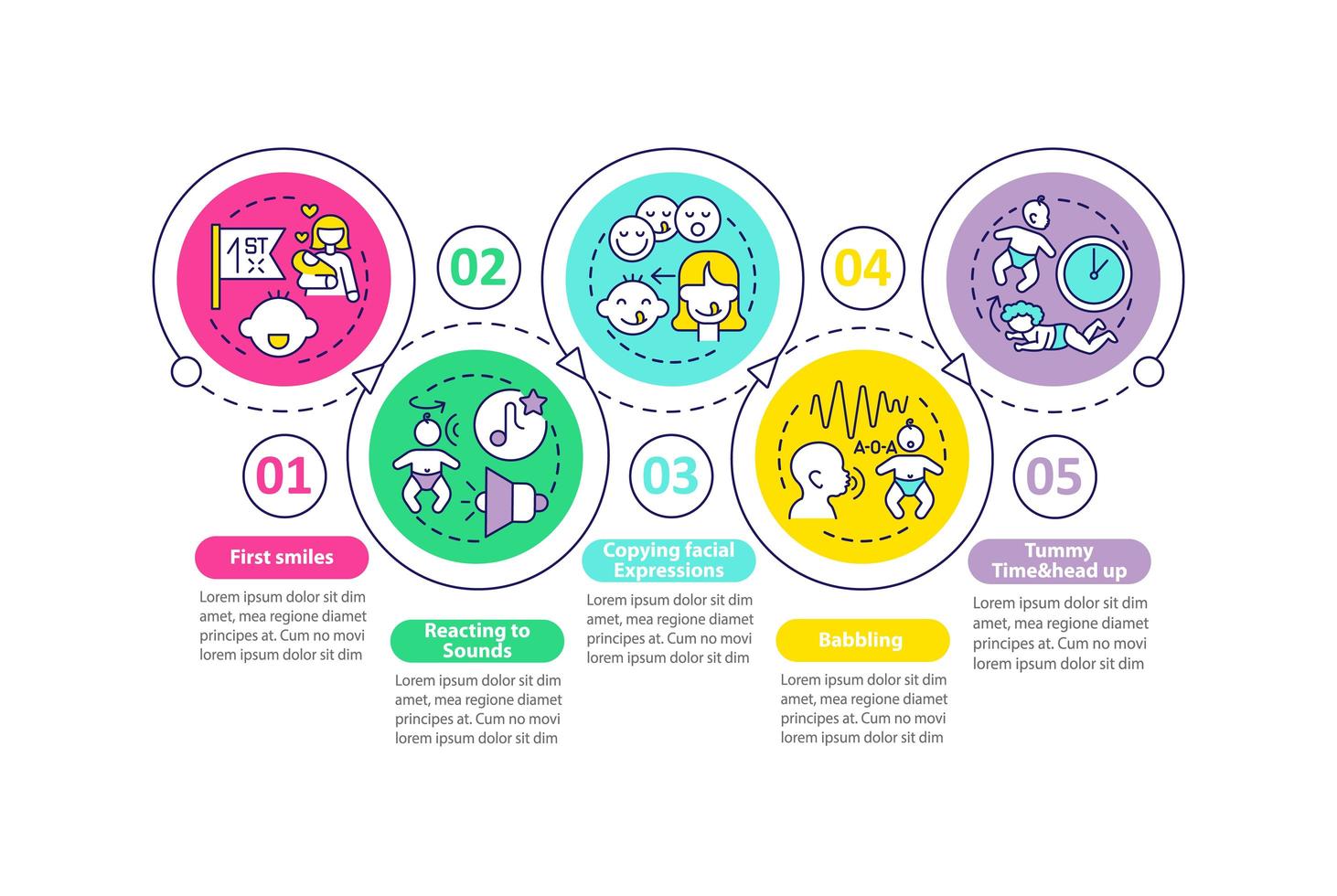 1ST

01

First smiles

Lorem ipsum dolor sit dim amet, mea regione diamet principes at. Cum no movi lorem ipsum dolor sit dim

02

Reacting to Sounds

Lorem ipsum dolor sit dim amet, mea regione diamet principes at. Cum no movi lorem ipsum dolor sit dim

03

Copying facial Expressions

Lorem ipsum dolor sit dim amet, mea regione diamet principes at. Cum no movi lorem ipsum dolor sit dim

04

A-O-A

Babbling

Lorem ipsum dolor sit dim amet, mea regione diamet principes at. Cum no movi lorem ipsum dolor sit dim

05

Tummy Time&head up

Lorem ipsum dolor sit dim amet, mea regione diamet principes at. Cum no movi lorem ipsum dolor sit dim