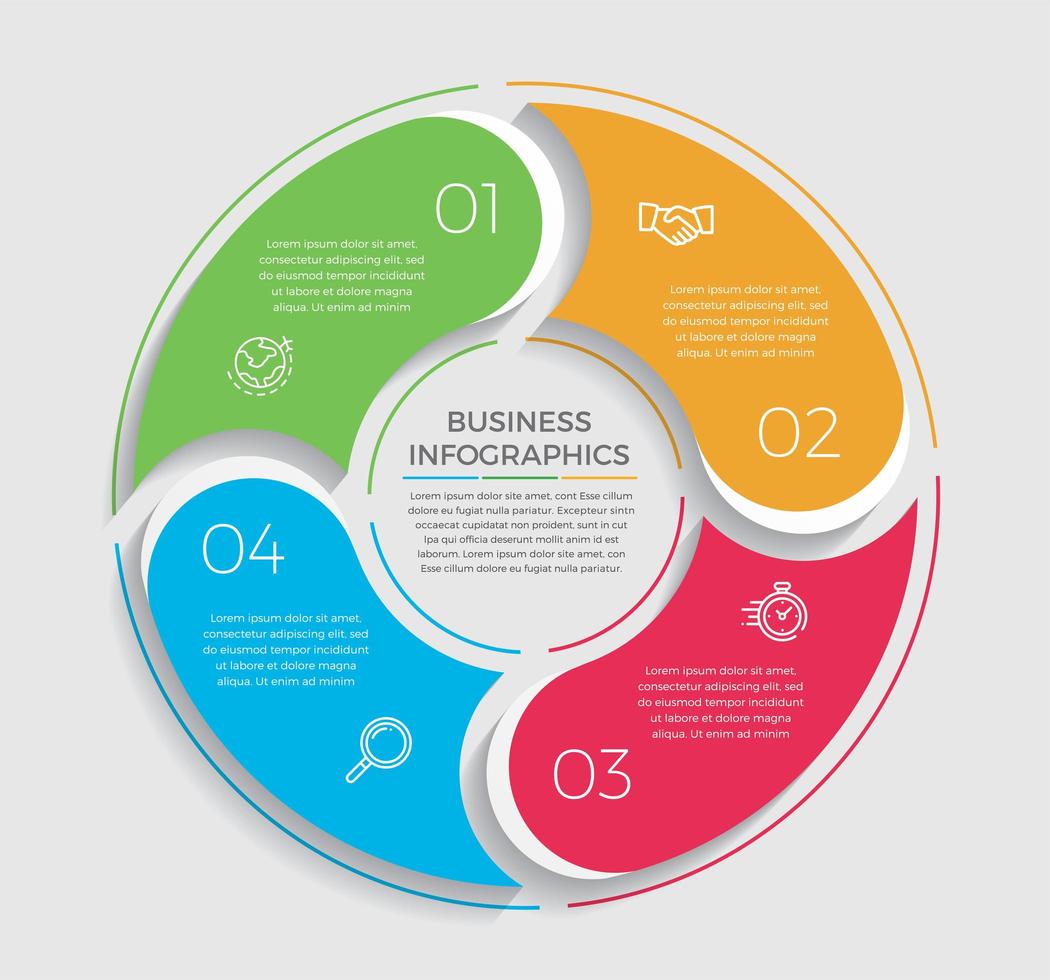 01

Lorem ipsum dolor sit amet, consectetur adipiscing elit, sed do eiusmod tempor incididunt ut labore et dolore magna aliqua. Ut enim ad minim

Lorem ipsum dolor sit amet, consectetur adipiscing elit, sed do eiusmod tempor incididunt ut labore et dolore magna aliqua. Ut enim ad minim

02

BUSINESS INFOGRAPHICS

Lorem ipsum dolor site amet, cont Esse cillum dolore eu fugiat nulla pariatur. Excepteur sintn occaecat cupidatat non proident, sunt in cut Ipa qui officia deserunt mollit anim id est laborum. Lorem ipsum dolor site amet, con Esse cillum dolore eu fugiat nulla pariatur.

04

Lorem ipsum dolor sit amet, consectetur adipiscing elit, sed do eiusmod tempor incididunt ut labore et dolore magna aliqua. Ut enim ad minim

Lorem ipsum dolor sit amet, consectetur adipiscing elit, sed do eiusmod tempor incididunt ut labore et dolore magna aliqua. Ut enim ad minim

03