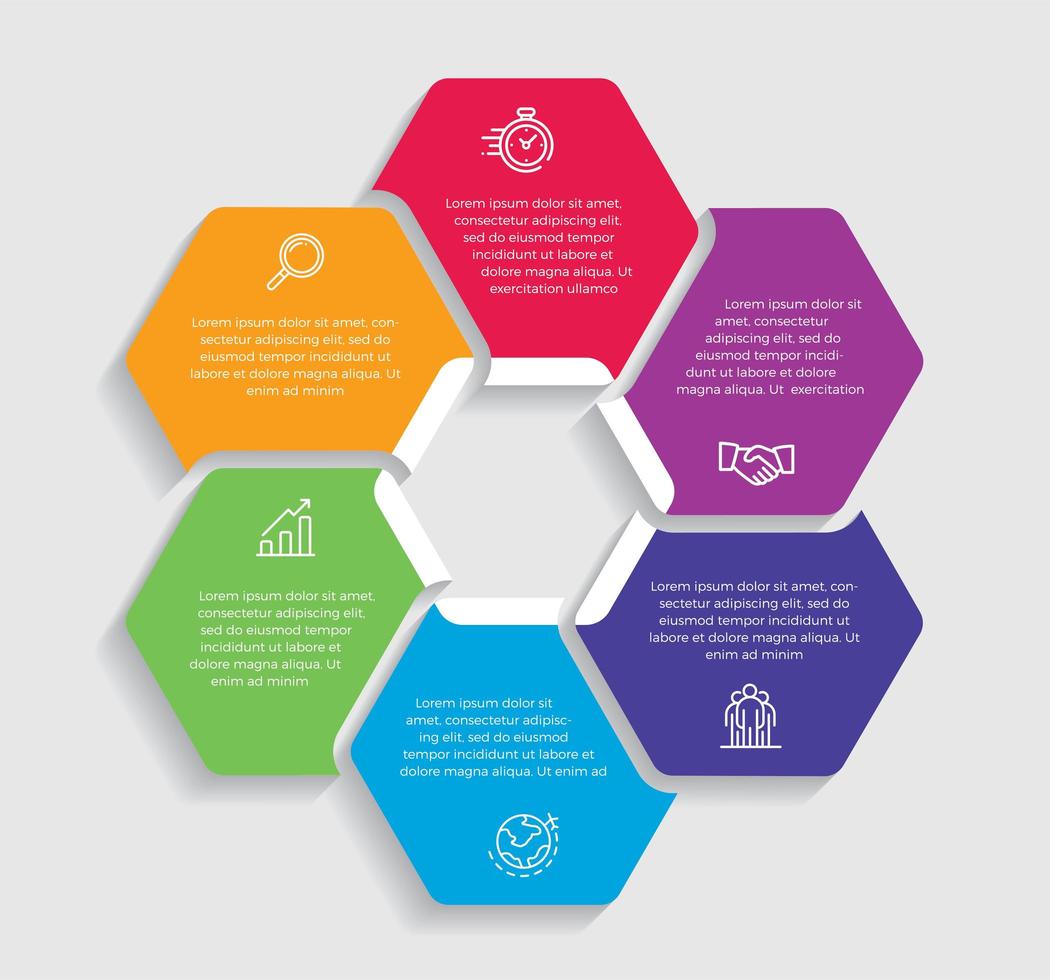 Lorem ipsum dolor sit amet, consectetur adipiscing elit, sed do eiusmod tempor incididunt ut labore et dolore magna aliqua. Ut exercitation ullamco

Lorem ipsum dolor sit amet, consectetur adipiscing elit, sed do eiusmod tempor incididunt ut labore et dolore magna aliqua. Ut exercitation

Lorem ipsum dolor sit amet, consectetur adipiscing elit, sed do eiusmod tempor incididunt ut labore et dolore magna aliqua. Ut enim ad minim

Lorem ipsum dolor sit amet, consectetur adipiscing elit, sed do eiusmod tempor incididunt ut labore et dolore magna aliqua. Ut enim ad

Lorem ipsum dolor sit amet, consectetur adipiscing elit, sed do eiusmod tempor incididunt ut labore et dolore magna aliqua. Ut enim ad minim

Lorem ipsum dolor sit amet, consectetur adipiscing elit, sed do eiusmod tempor incididunt ut labore et dolore magna aliqua. Ut enim ad minim