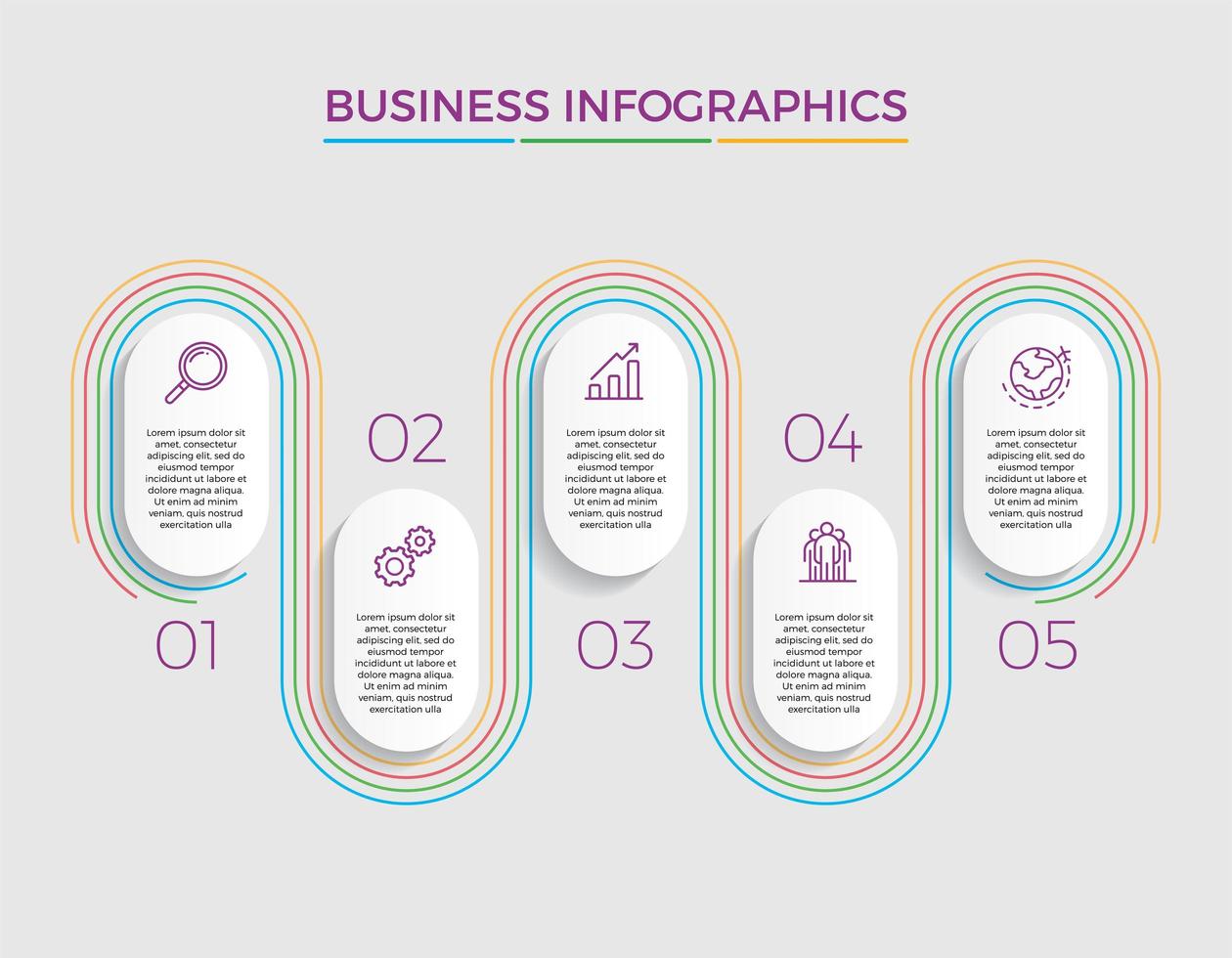 BUSINESS INFOGRAPHICS

Lorem ipsum dolor sit amet, consectetur adipiscing elit, sed do eiusmod tempor incididunt ut labore et dolore magna aliqua. Ut enim ad minim veniam, quis nostrud exercitation ulla

01

02

Lorem ipsum dolor sit amet, consectetur adipiscing elit, sed do eiusmod tempor incididunt ut labore et dolore magna aliqua. Ut enim ad minim veniam, quis nostrud exercitation ulla

Lorem ipsum dolor sit amet, consectetur adipiscing elit, sed do eiusmod tempor incididunt ut labore et dolore magna aliqua. Ut enim ad minim veniam, quis nostrud exercitation ulla

03

04

Lorem ipsum dolor sit amet, consectetur adipiscing elit, sed do eiusmod tempor incididunt ut labore et dolore magna aliqua. Ut enim ad minim veniam, quis nostrud exercitation ulla

Lorem ipsum dolor sit amet, consectetur adipiscing elit, sed do eiusmod tempor incididunt ut labore et dolore magna aliqua. Ut enim ad minim veniam, quis nostrud exercitation ulla

05