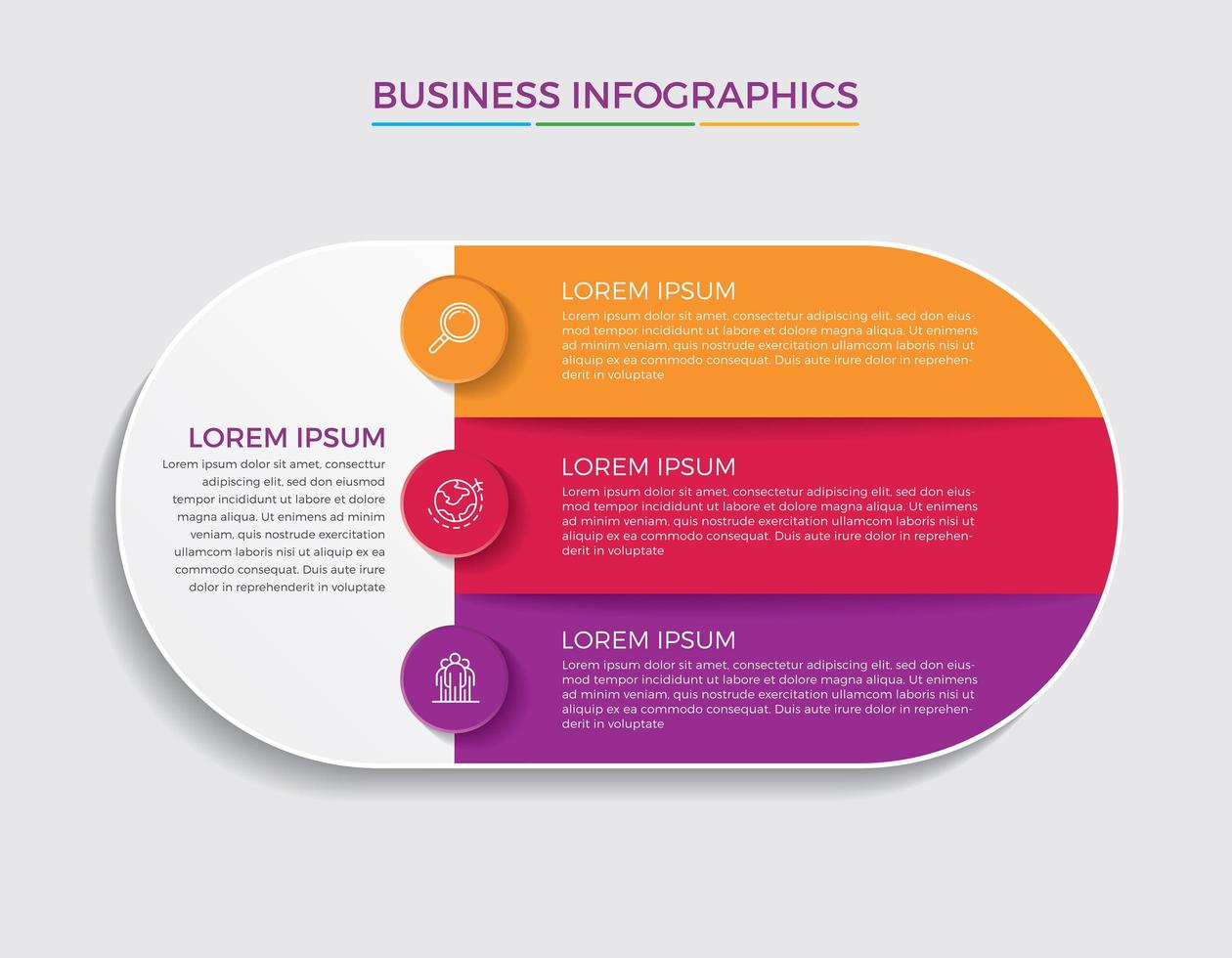 BUSINESS INFOGRAPHICS

LOREM IPSUM
Lorem ipsum dolor sit amet, consecttur adipiscing elit, sed don eiusmod tempor incididunt ut labore et dolore magna aliqua. Ut enimens ad minim veniam, quis nostrude exercitation ullamcom laboris nisi ut aliquip ex ea commodo consequat. Duis aute irure dolor in reprehenderit in voluptate

LOREM IPSUM
Lorem ipsum dolor sit amet, consectetur adipiscing elit, sed don eiusmod tempor incididunt ut labore et dolore magna aliqua. Ut enimens ad minim veniam, quis nostrude exercitation ullamcom laboris nisi ut aliquip ex ea commodo consequat. Duis aute irure dolor in reprehenderit in voluptate

LOREM IPSUM
Lorem ipsum dolor sit amet, consectetur adipiscing elit, sed don eiusmod tempor incididunt ut labore et dolore magna aliqua. Ut enimens ad minim veniam, quis nostrude exercitation ullamcom laboris nisi ut aliquip ex ea commodo consequat. Duis aute irure dolor in reprehenderit in voluptate

LOREM IPSUM
Lorem ipsum dolor sit amet, consectetur adipiscing elit, sed don eiusmod tempor incididunt ut labore et dolore magna aliqua. Ut enimens ad minim veniam, quis nostrude exercitation ullamcom laboris nisi ut aliquip ex ea commodo consequat. Duis aute irure dolor in reprehenderit in voluptate