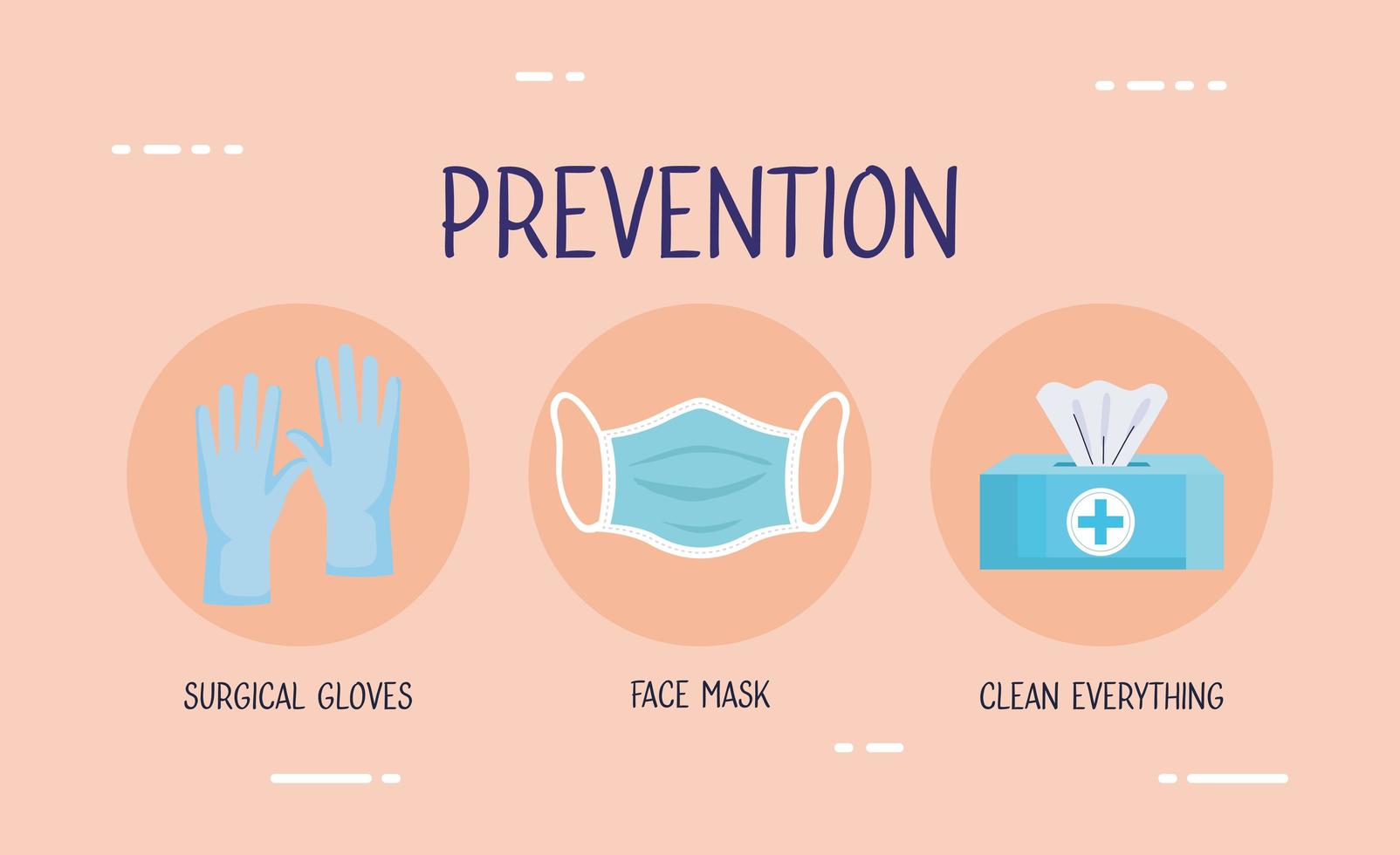 PREVENTION

SURGICAL GLOVES

FACE MASK

CLEAN EVERYTHING