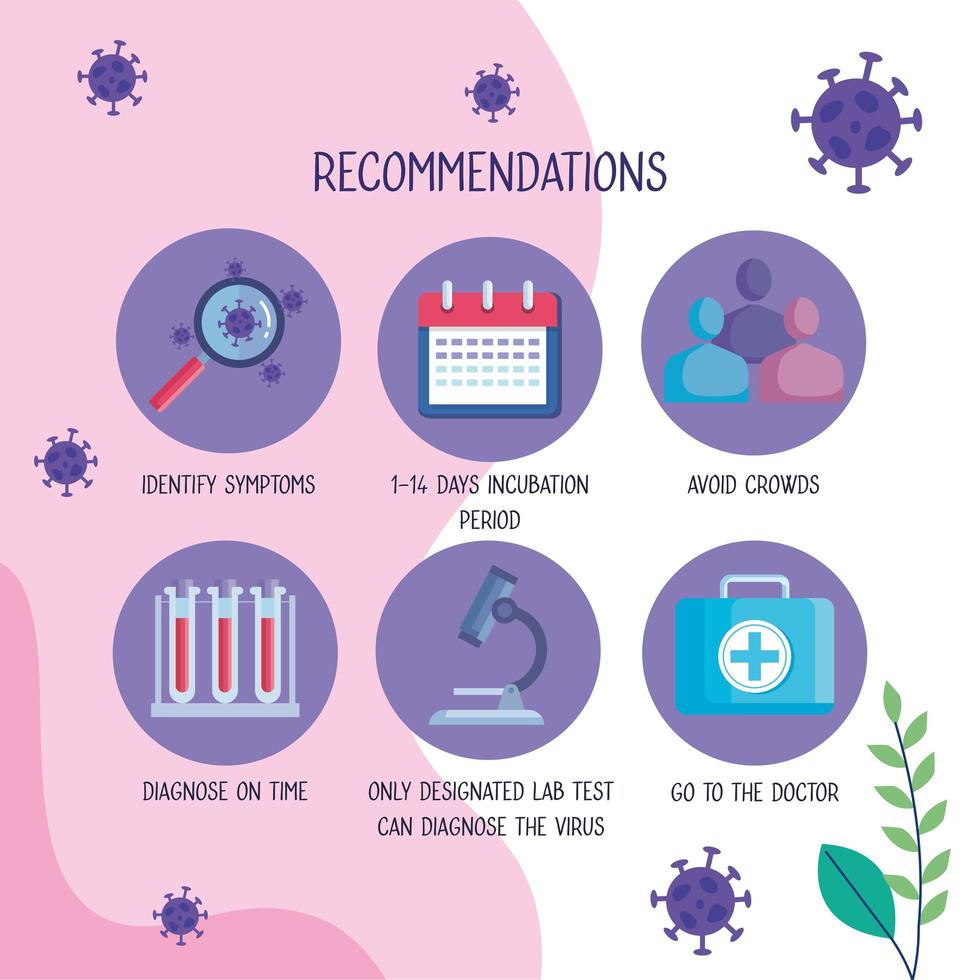 RECOMMENDATIONS

IDENTIFY SYMPTOMS

1-14 DAYS INCUBATION PERIOD

AVOID CROWDS

DIAGNOSE ON TIME

ONLY DESIGNATED LAB TEST CAN DIAGNOSE THE VIRUS

GO TO THE DOCTOR