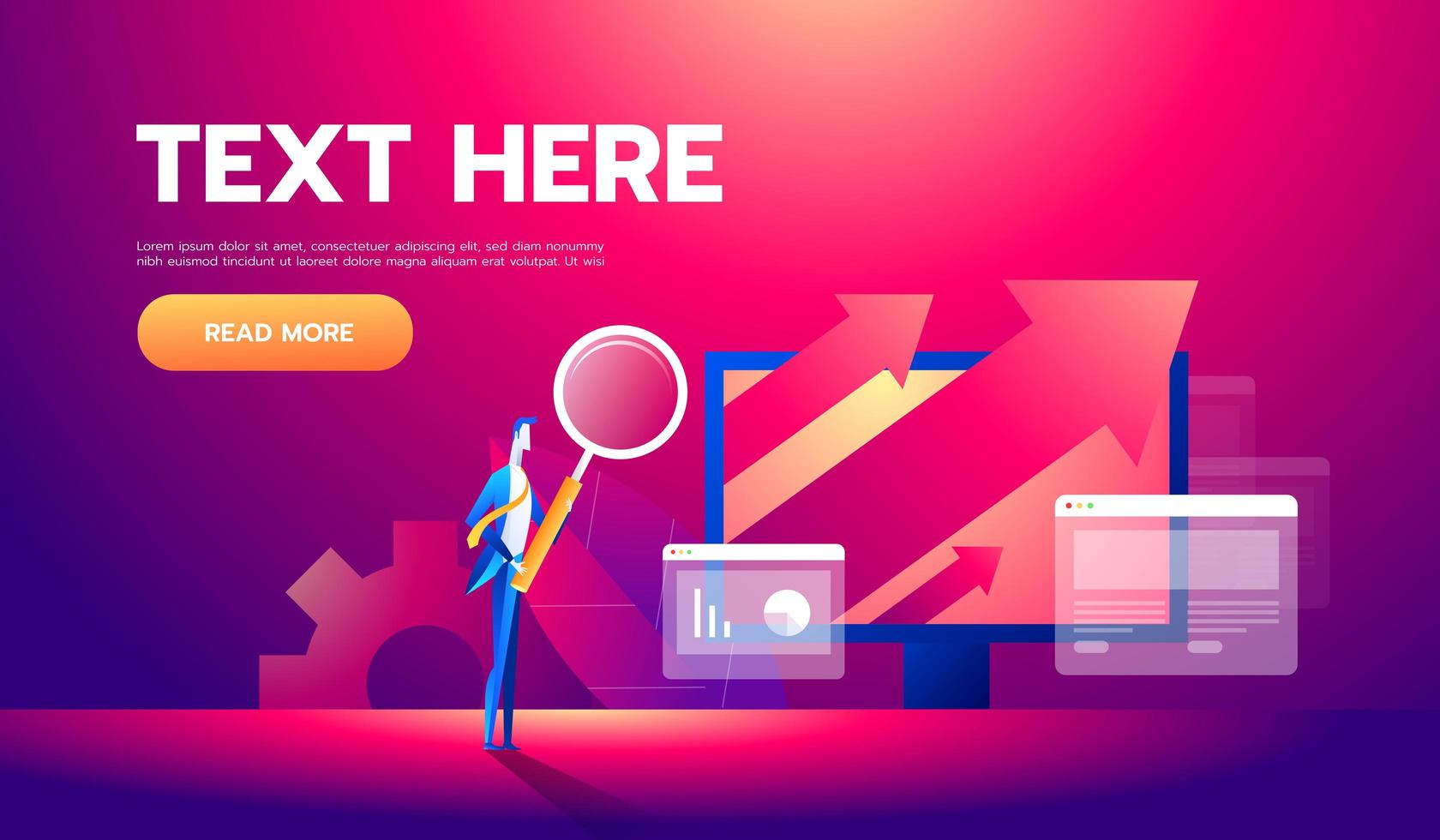 TEXT HERE

Lorem ipsum dolor sit amet, consectetuer adipiscing elit, sed diam nonummy nibh euismod tincidunt ut laoreet dolore magna aliquam erat volutpat. Ut wisi

READ MORE