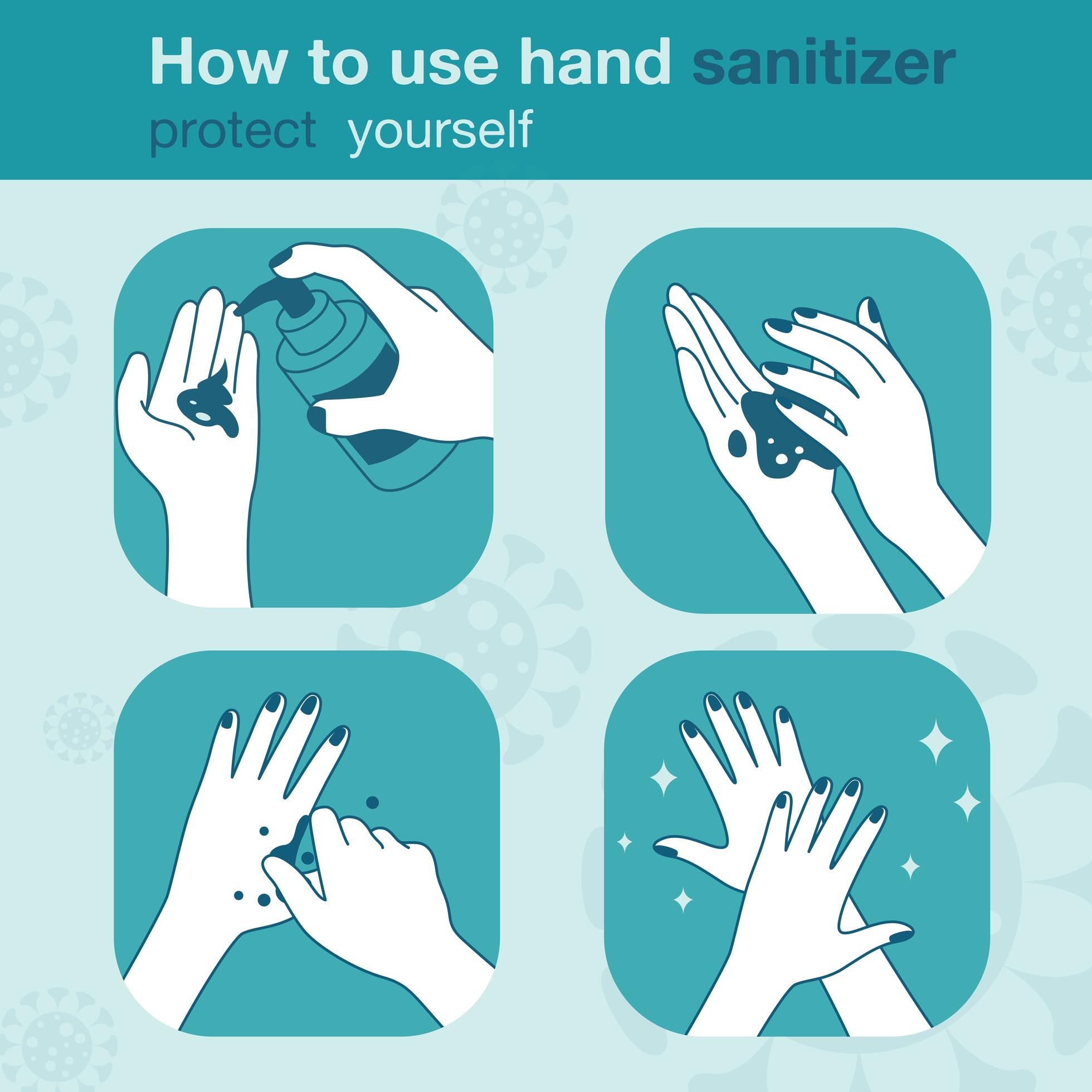 How to use hand sanitizer

protect yourself