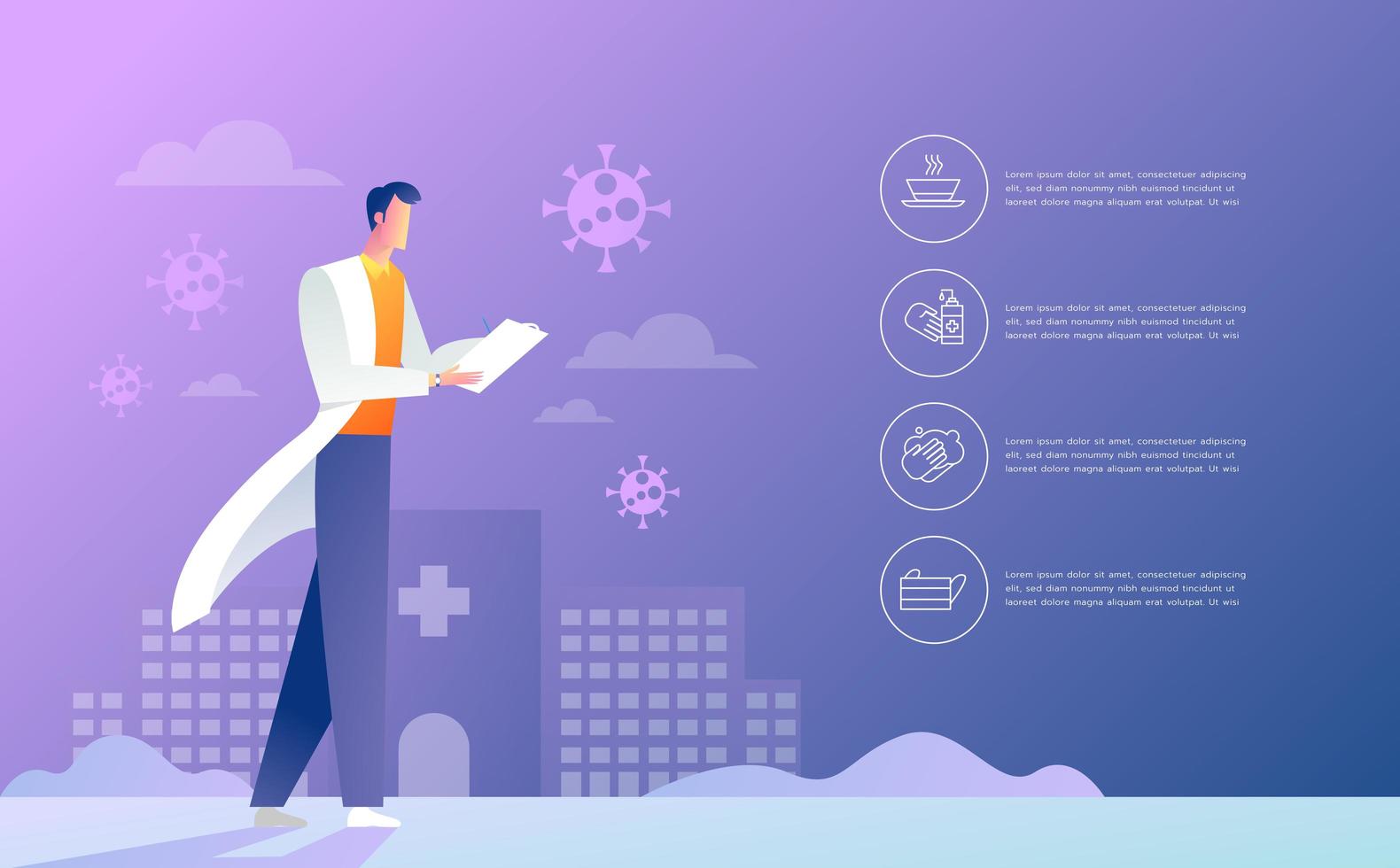 Lorem ipsum dolor sit amet, consectetuer adipiscing elit, sed diam nonummy nibh euismod tincidunt ut laoreet dolore magna aliquam erat volutpat. Ut wisi

Lorem ipsum dolor sit amet, consectetuer adipiscing elit, sed diam nonummy nibh euismod tincidunt ut laoreet dolore magna aliquam erat volutpat. Ut wisi

Lorem ipsum dolor sit amet, consectetuer adipiscing elit, sed diam nonummy nibh euismod tincidunt ut laoreet dolore magna aliquam erat volutpat. Ut wisi

Lorem ipsum dolor sit amet, consectetuer adipiscing elit, sed diam nonummy nibh euismod tincidunt ut laoreet dolore magna aliquam erat volutpat. Ut wisi