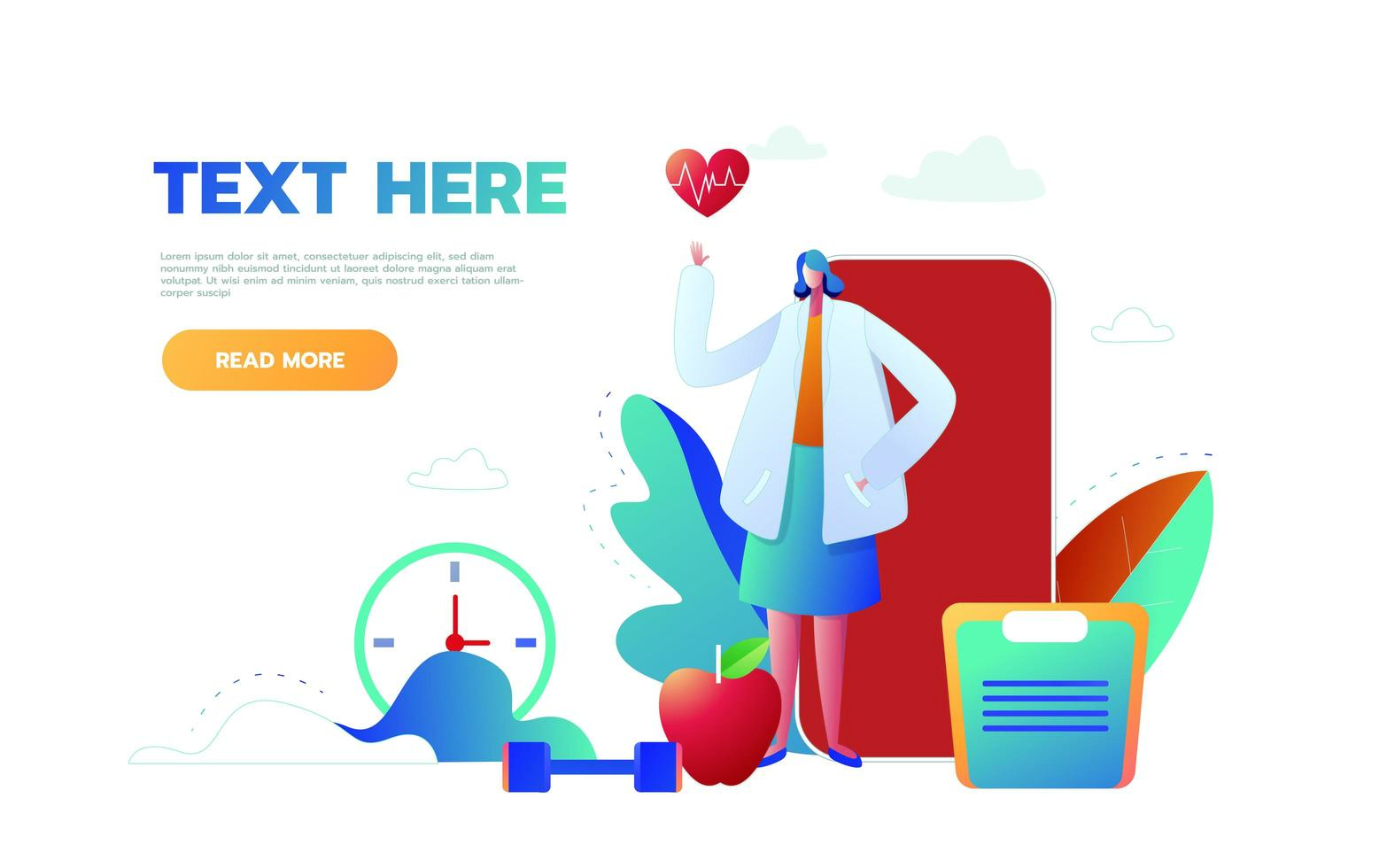 TEXT HERE

Lorem ipsum dolor sit amet, consectetuer adipiscing elit, sed diam nonummy nibh euismod tincidunt ut laoreet dolore magna aliquam erat volutpat. Ut wisi enim ad minim veniam, quis nostrud exerci tation ullamcorper suscipi

READ MORE