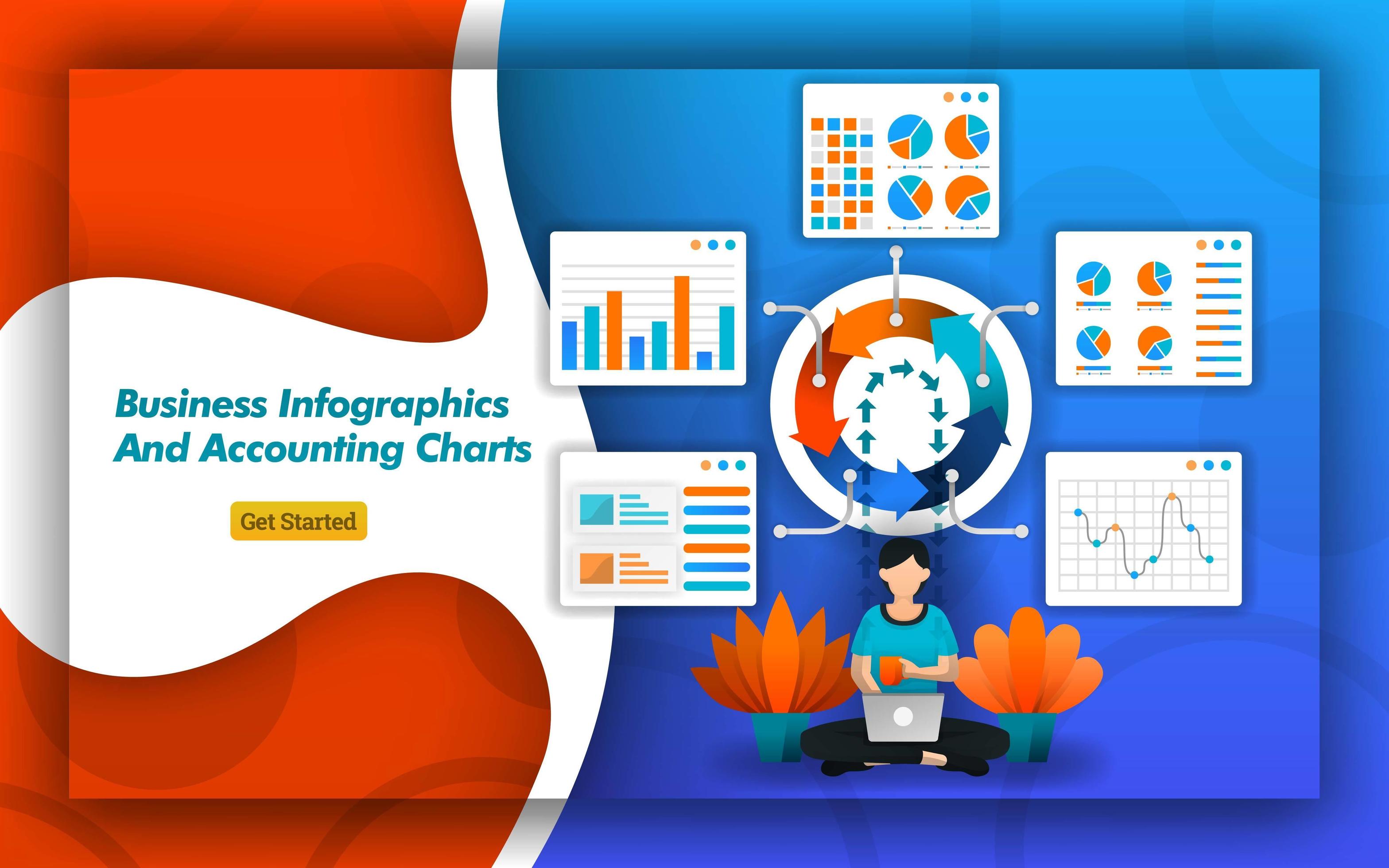 Business Infographics And Accounting Charts

Get Started