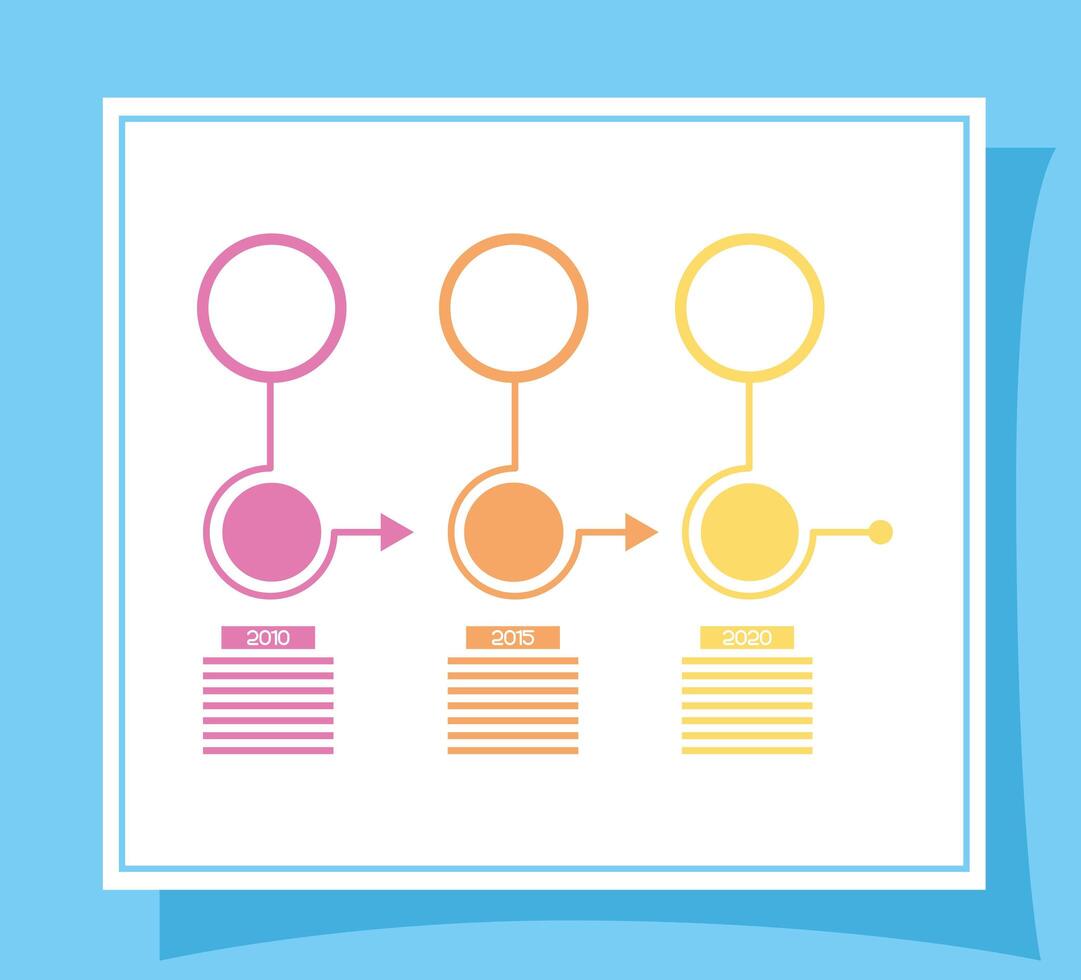 2010

2015

2020