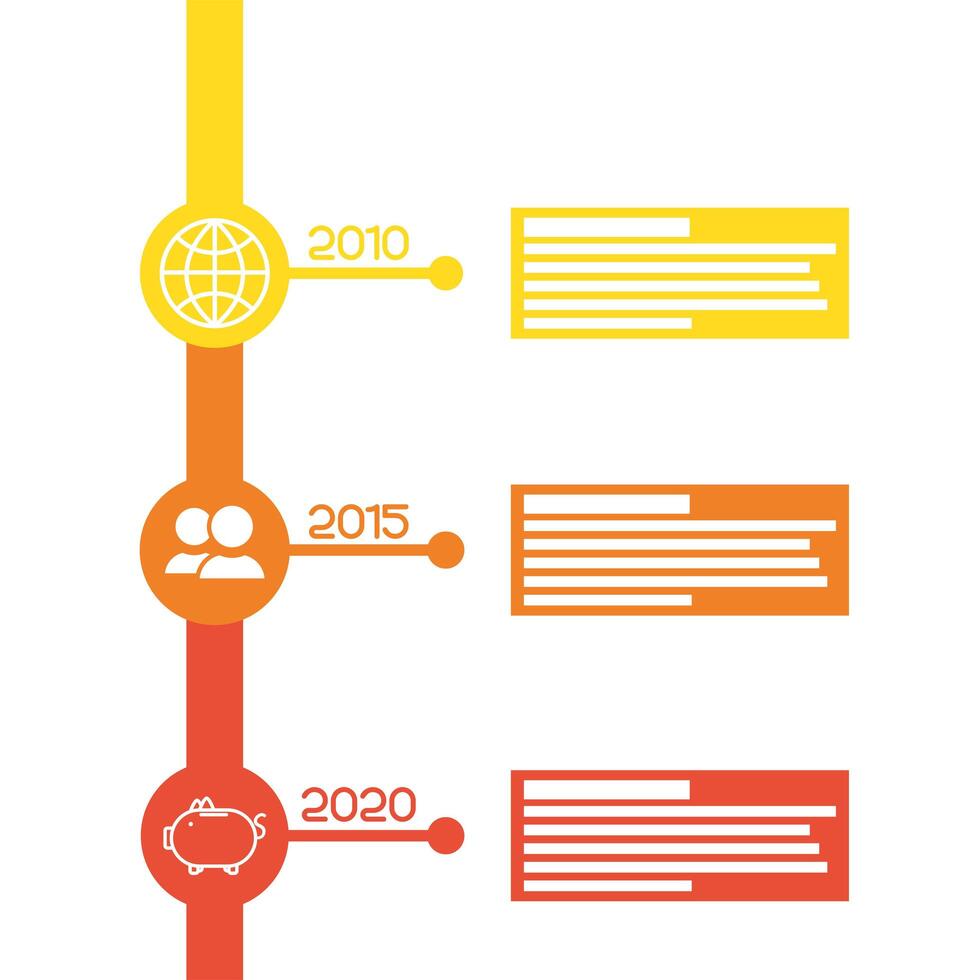 2010

2015

2020