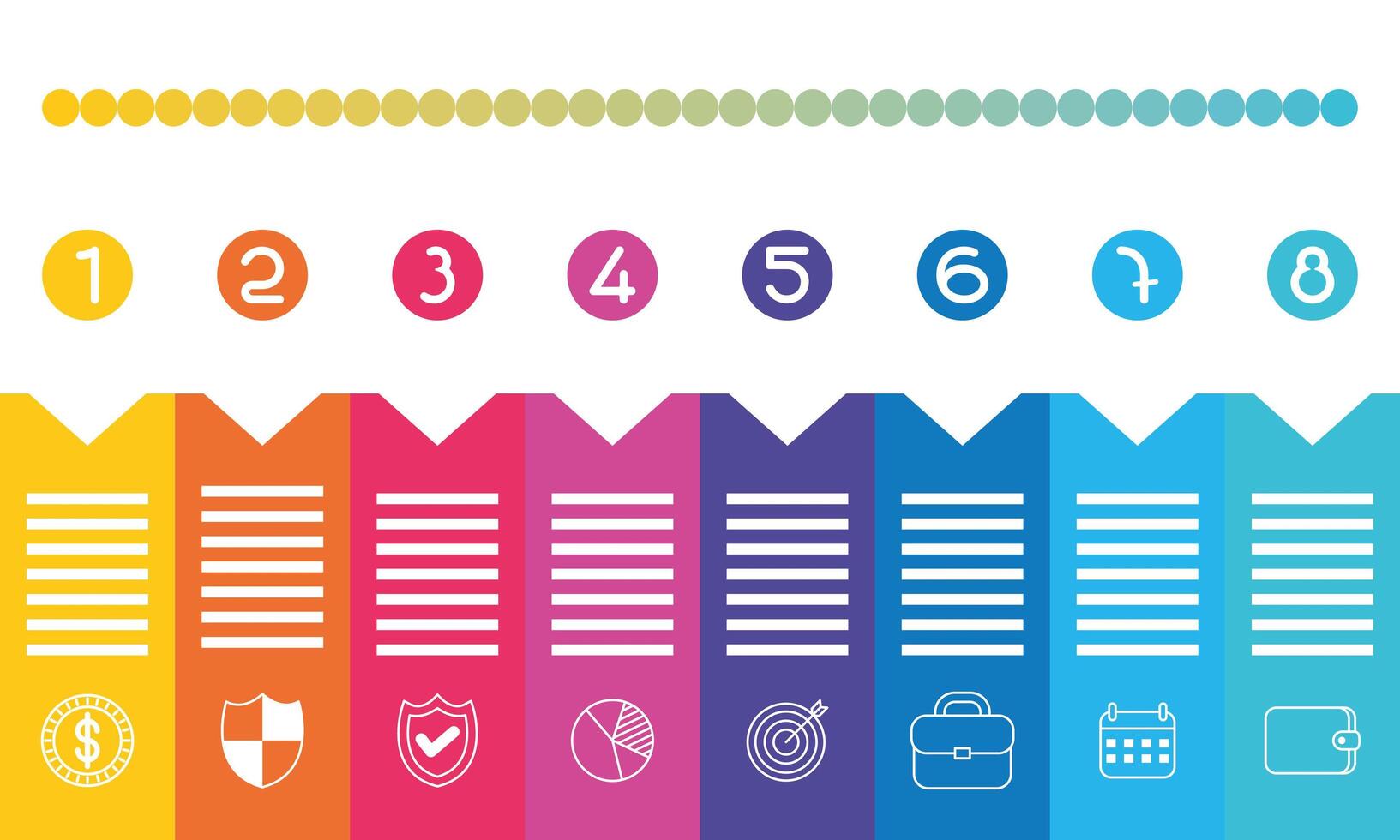 1 2 3 4 5 6 7 8

$