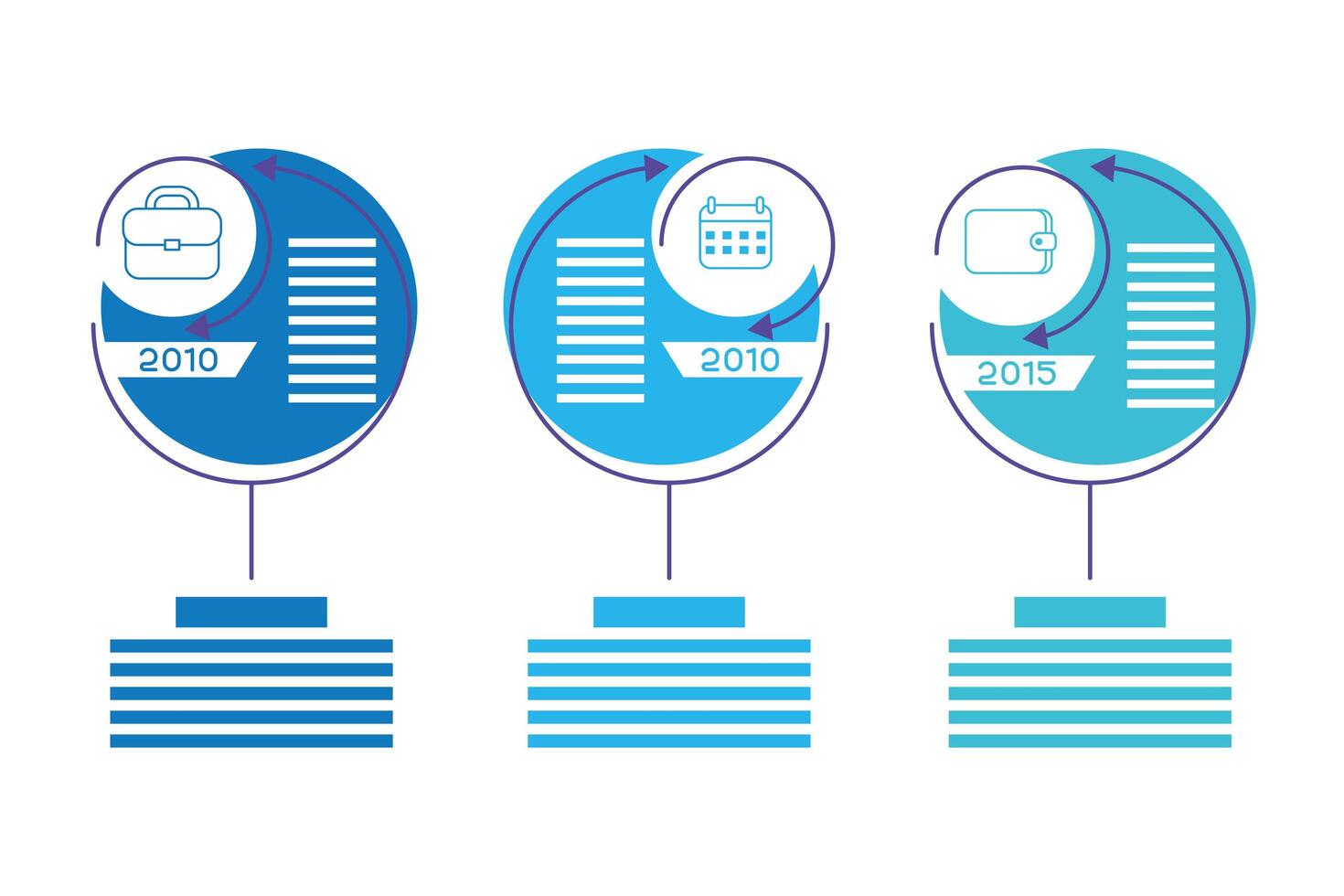 2010

2010

2015