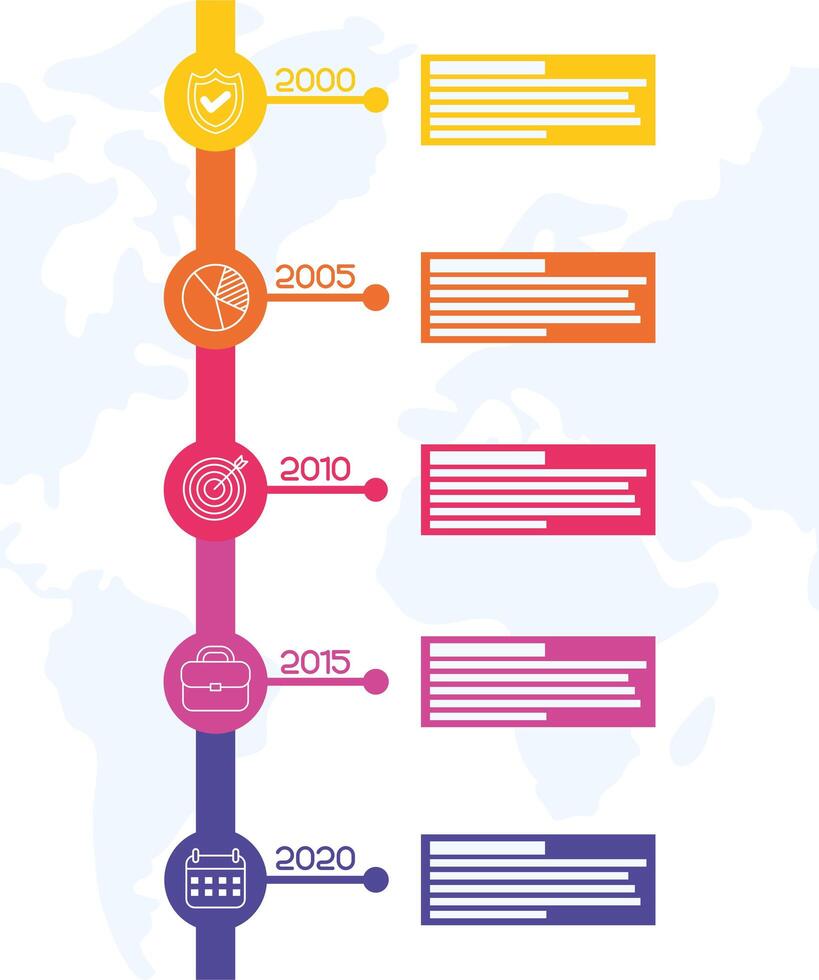 2000

2005

2010

2015

2020