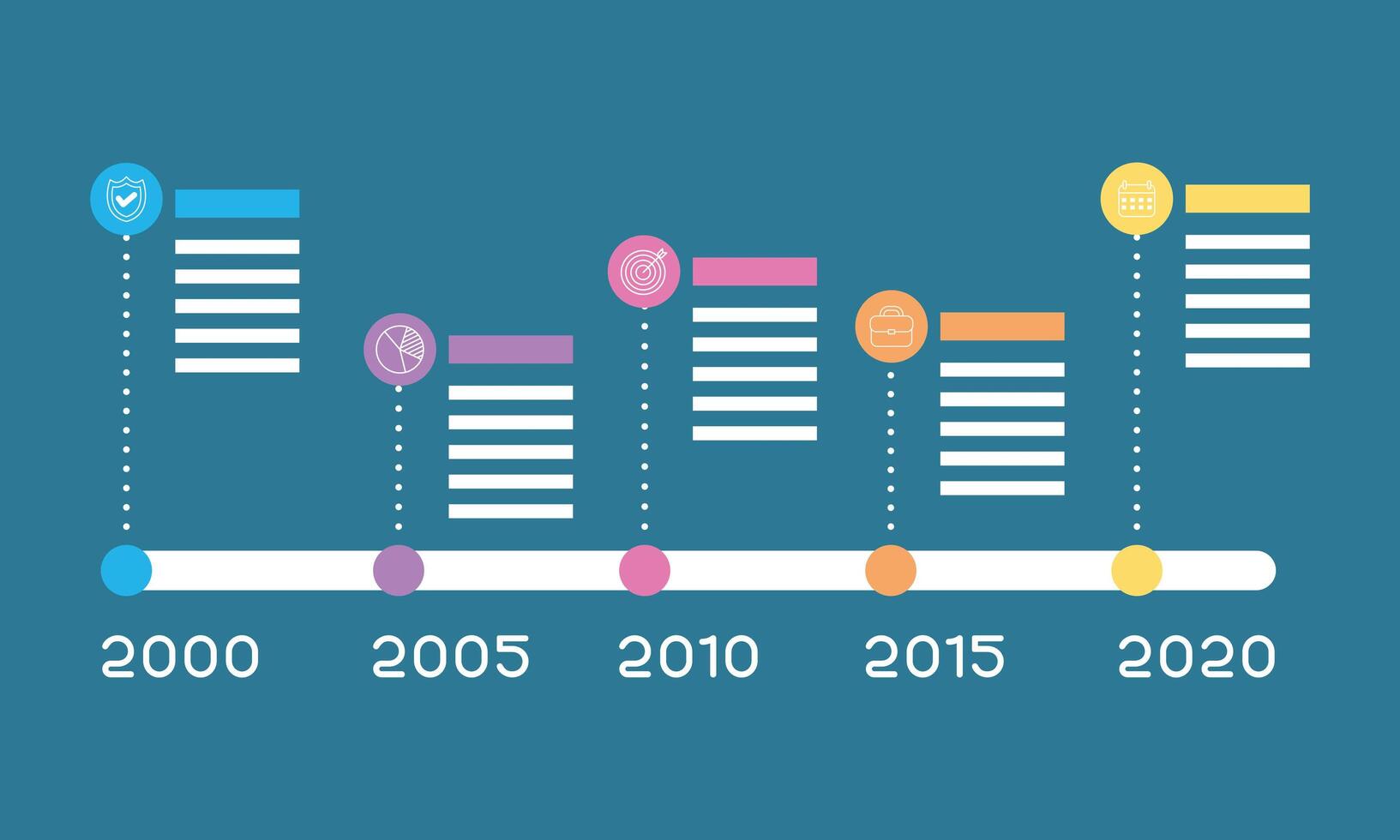 2000 2005 2010 2015 2020