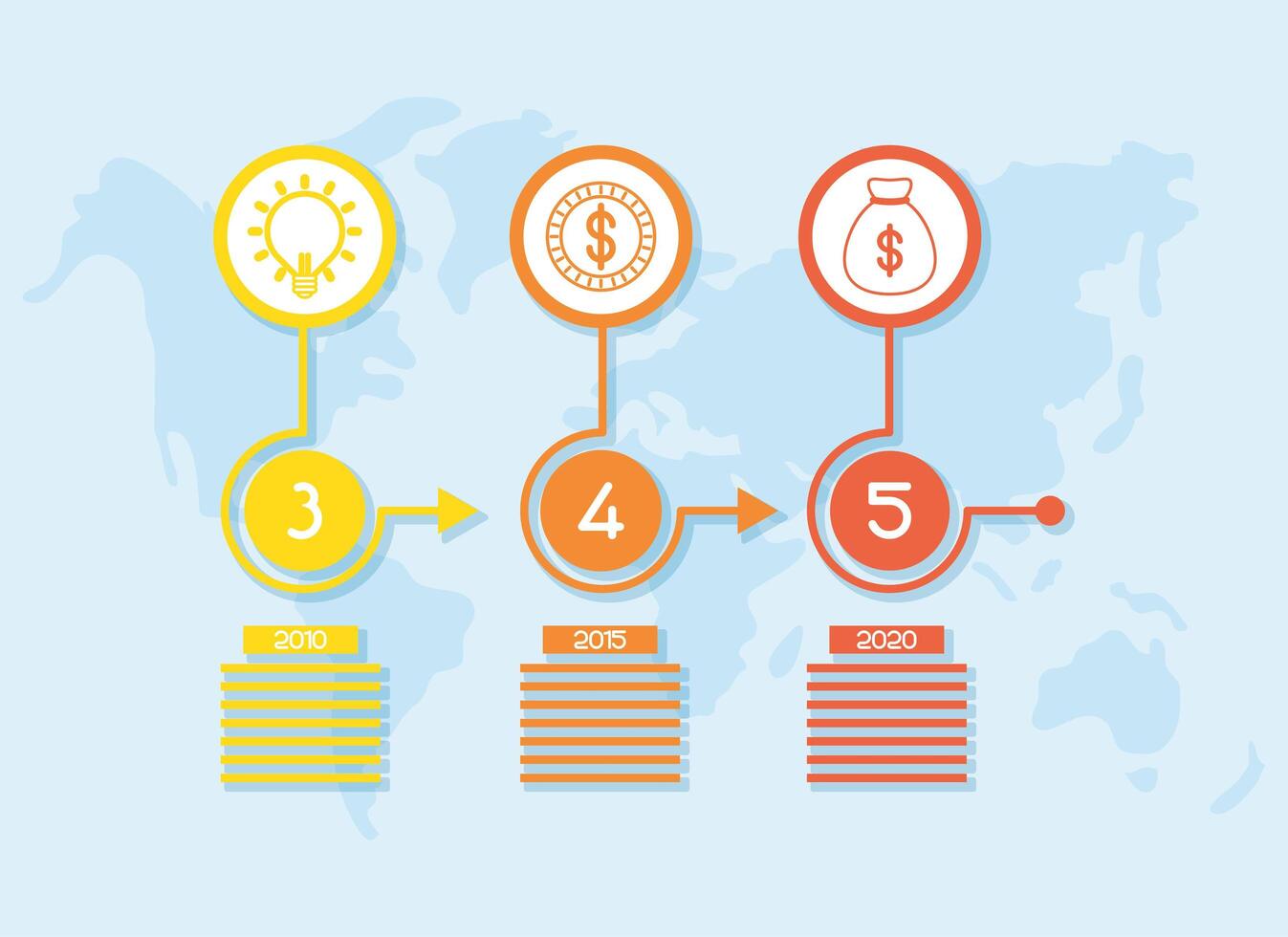 $
$
3
4
5
2010
2015
2020