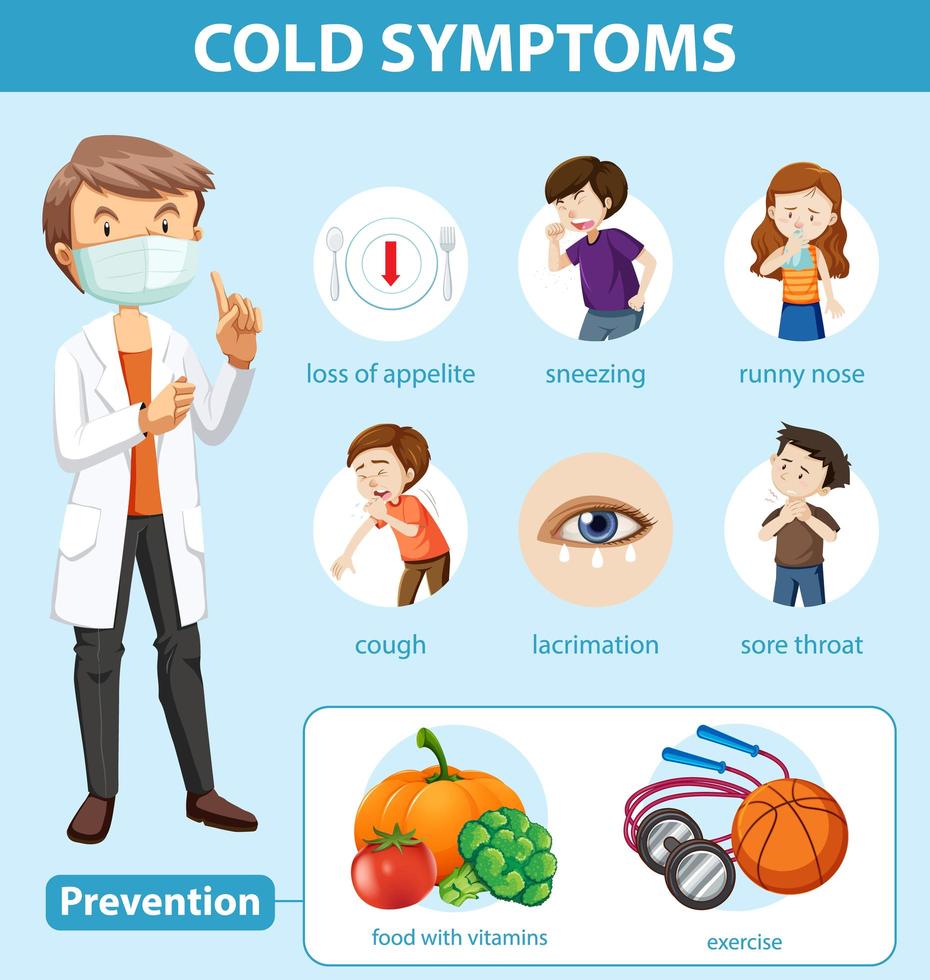 COLD SYMPTOMS

loss of appelite

sneezing

runny nose

cough

lacrimation

sore throat

Prevention

food with vitamins

exercise