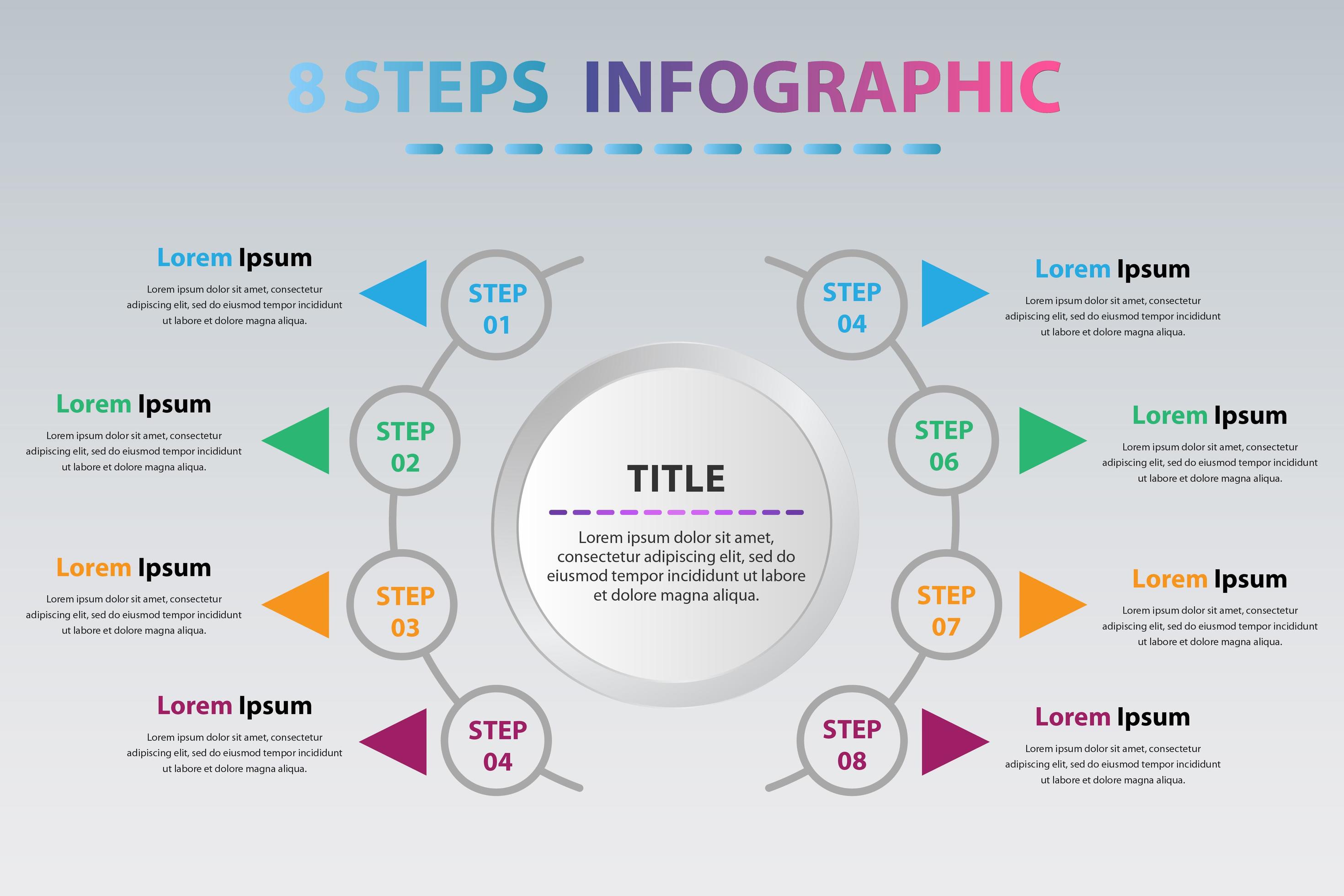 8 STEPS INFOGRAPHIC

Lorem Ipsum
Lorem ipsum dolor sit amet, consectetur adipiscing elit, sed do eiusmod tempor incididunt ut labore et dolore magna aliqua.

STEP 01

Lorem Ipsum
Lorem ipsum dolor sit amet, consectetur adipiscing elit, sed do eiusmod tempor incididunt ut labore et dolore magna aliqua.

STEP 02

Lorem Ipsum
Lorem ipsum dolor sit amet, consectetur adipiscing elit, sed do eiusmod tempor incididunt ut labore et dolore magna aliqua.

STEP 03

Lorem Ipsum
Lorem ipsum dolor sit amet, consectetur adipiscing elit, sed do eiusmod tempor incididunt ut labore et dolore magna aliqua.

STEP 04

TITLE

Lorem ipsum dolor sit amet, consectetur adipiscing elit, sed do eiusmod tempor incididunt ut labore et dolore magna aliqua.

STEP 04

Lorem Ipsum
Lorem ipsum dolor sit amet, consectetur adipiscing elit, sed do eiusmod tempor incididunt ut labore et dolore magna aliqua.

STEP 06

Lorem Ipsum
Lorem ipsum dolor sit amet, consectetur adipiscing elit, sed do eiusmod tempor incididunt ut labore et dolore magna aliqua.

STEP 07

Lorem Ipsum
Lorem ipsum dolor sit amet, consectetur adipiscing elit, sed do eiusmod tempor incididunt ut labore et dolore magna aliqua.

STEP 08

Lorem Ipsum
Lorem ipsum dolor sit amet, consectetur adipiscing elit, sed do eiusmod tempor incididunt ut labore et dolore magna aliqua.