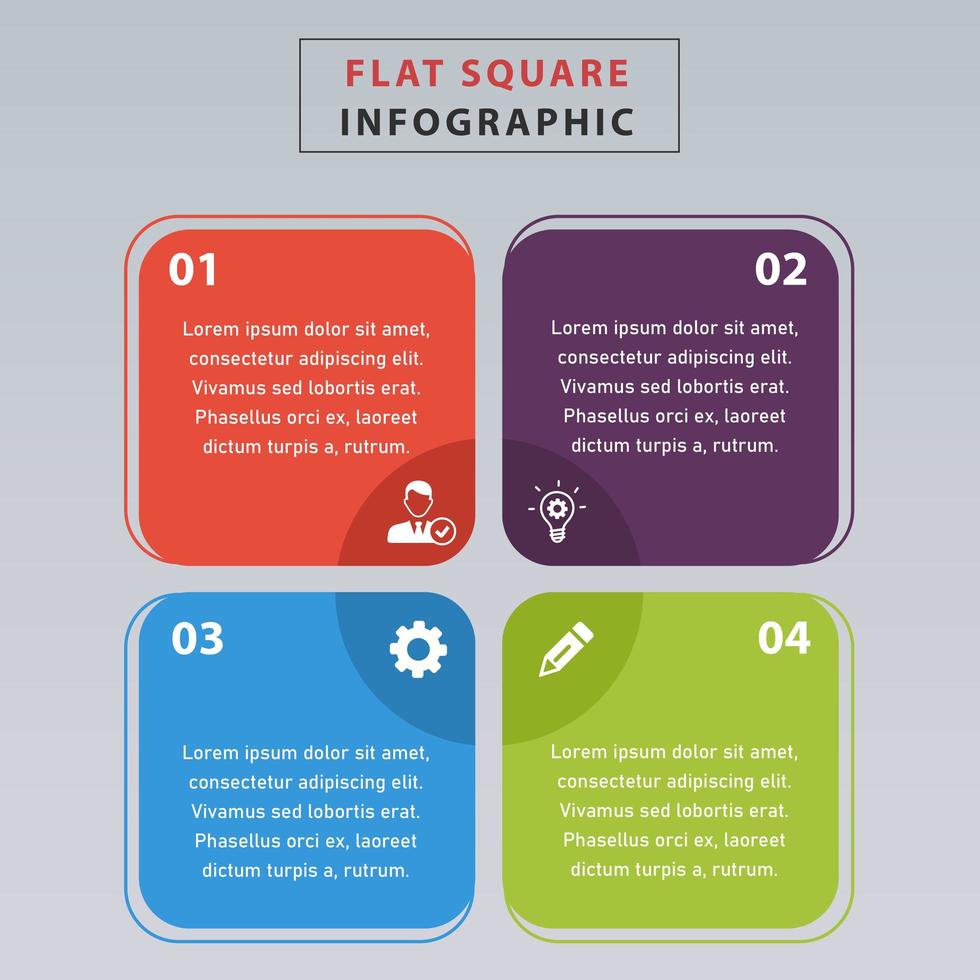 FLAT SQUARE
INFOGRAPHIC

01

Lorem ipsum dolor sit amet, consectetur adipiscing elit. Vivamus sed lobortis erat. Phasellus orci ex, laoreet dictum turpis a, rutrum.

02

Lorem ipsum dolor sit amet, consectetur adipiscing elit. Vivamus sed lobortis erat. Phasellus orci ex, laoreet dictum turpis a, rutrum.

03

Lorem ipsum dolor sit amet, consectetur adipiscing elit. Vivamus sed lobortis erat. Phasellus orci ex, laoreet dictum turpis a, rutrum.

04

Lorem ipsum dolor sit amet, consectetur adipiscing elit. Vivamus sed lobortis erat. Phasellus orci ex, laoreet dictum turpis a, rutrum.