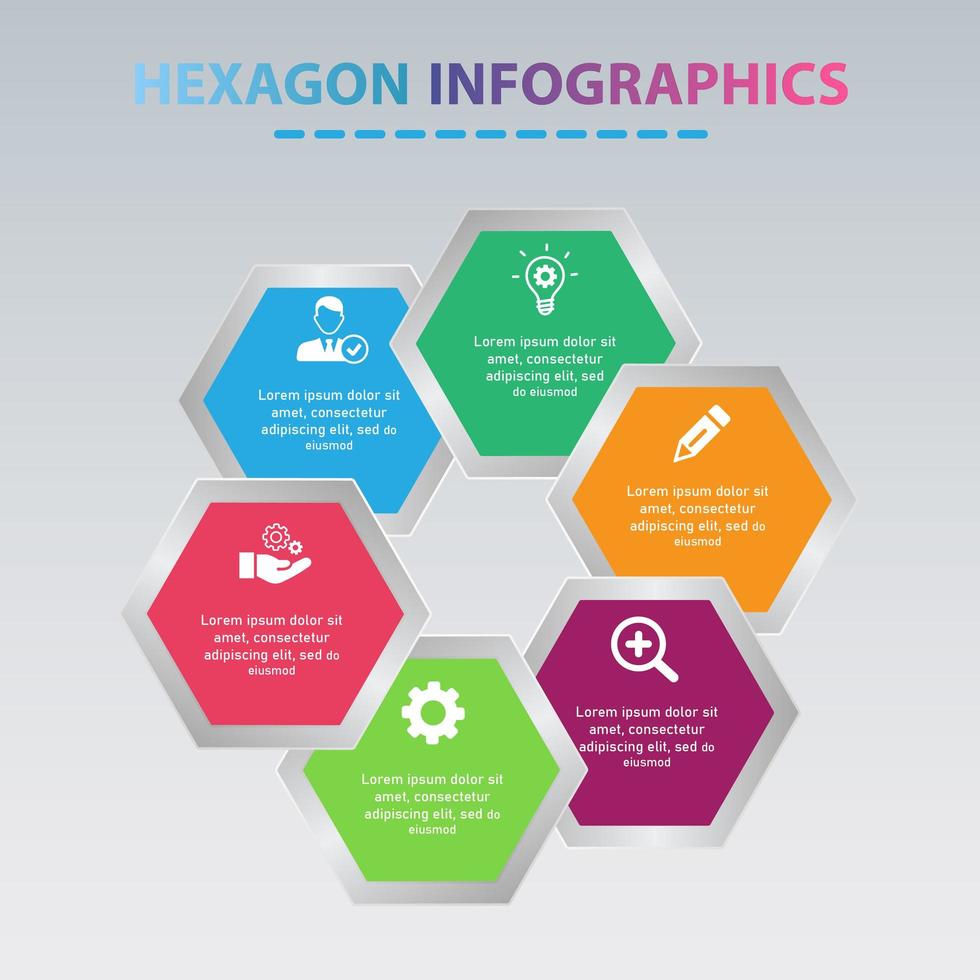 HEXAGON INFOGRAPHICS

Lorem ipsum dolor sit amet, consectetur adipiscing elit, sed do eiusmod

Lorem ipsum dolor sit amet, consectetur adipiscing elit, sed do eiusmod

Lorem ipsum dolor sit amet, consectetur adipiscing elit, sed do eiusmod

Lorem ipsum dolor sit amet, consectetur adipiscing elit, sed do eiusmod

Lorem ipsum dolor sit amet, consectetur adipiscing elit, sed do eiusmod

Lorem ipsum dolor sit amet, consectetur adipiscing elit, sed do eiusmod