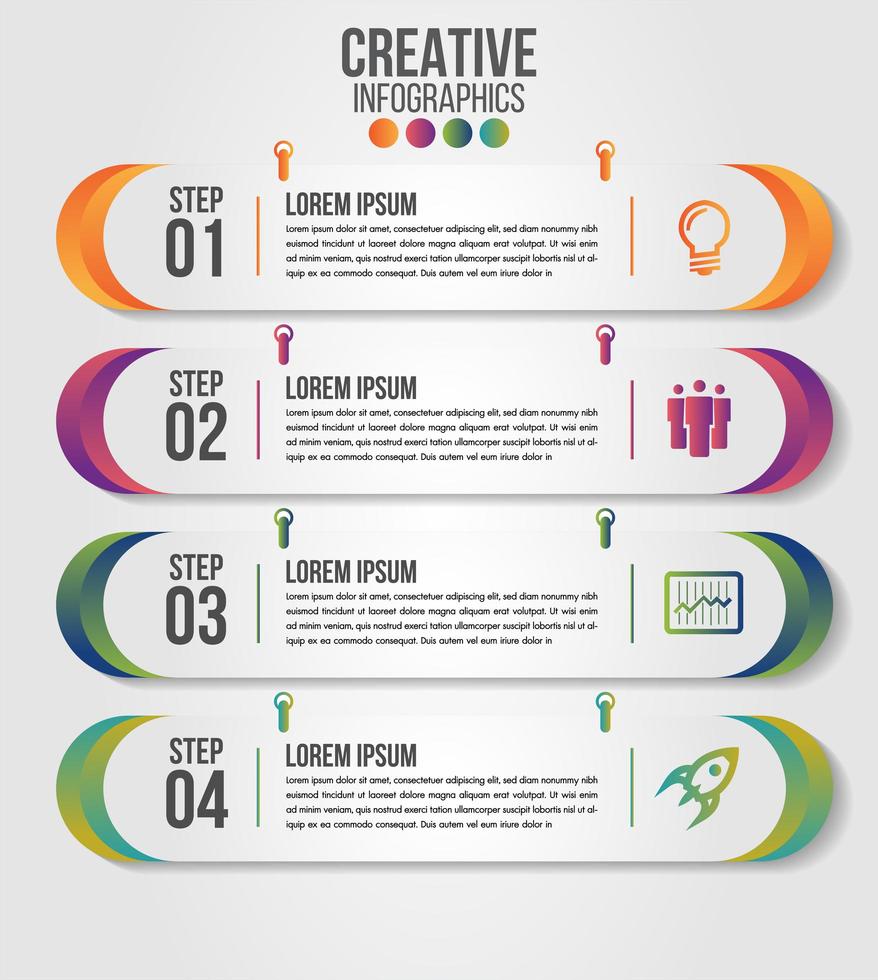 CREATIVE
INFOGRAPHICS

STEP 01

LOREM IPSUM

Lorem ipsum dolor sit amet, consectetuer adipiscing elit, sed diam nonummy nibh euismod tincidunt ut laoreet dolore magna aliquam erat volutpat. Ut wisi enim ad minim veniam, quis nostrud exerci tation ullamcorper suscipit lobortis nisl ut aliquip ex ea commodo consequat. Duis autem vel eum iriure dolor in

STEP 02

LOREM IPSUM

Lorem ipsum dolor sit amet, consectetuer adipiscing elit, sed diam nonummy nibh euismod tincidunt ut laoreet dolore magna aliquam erat volutpat. Ut wisi enim ad minim veniam, quis nostrud exerci tation ullamcorper suscipit lobortis nisl ut aliquip ex ea commodo consequat. Duis autem vel eum iriure dolor in

STEP 03

LOREM IPSUM

Lorem ipsum dolor sit amet, consectetuer adipiscing elit, sed diam nonummy nibh euismod tincidunt ut laoreet dolore magna aliquam erat volutpat. Ut wisi enim ad minim veniam, quis nostrud exerci tation ullamcorper suscipit lobortis nisl ut aliquip ex ea commodo consequat. Duis autem vel eum iriure dolor in

STEP 04

LOREM IPSUM

Lorem ipsum dolor sit amet, consectetuer adipiscing elit, sed diam nonummy nibh euismod tincidunt ut laoreet dolore magna aliquam erat volutpat. Ut wisi enim ad minim veniam, quis nostrud exerci tation ullamcorper suscipit lobortis nisl ut aliquip ex ea commodo consequat. Duis autem vel eum iriure dolor in