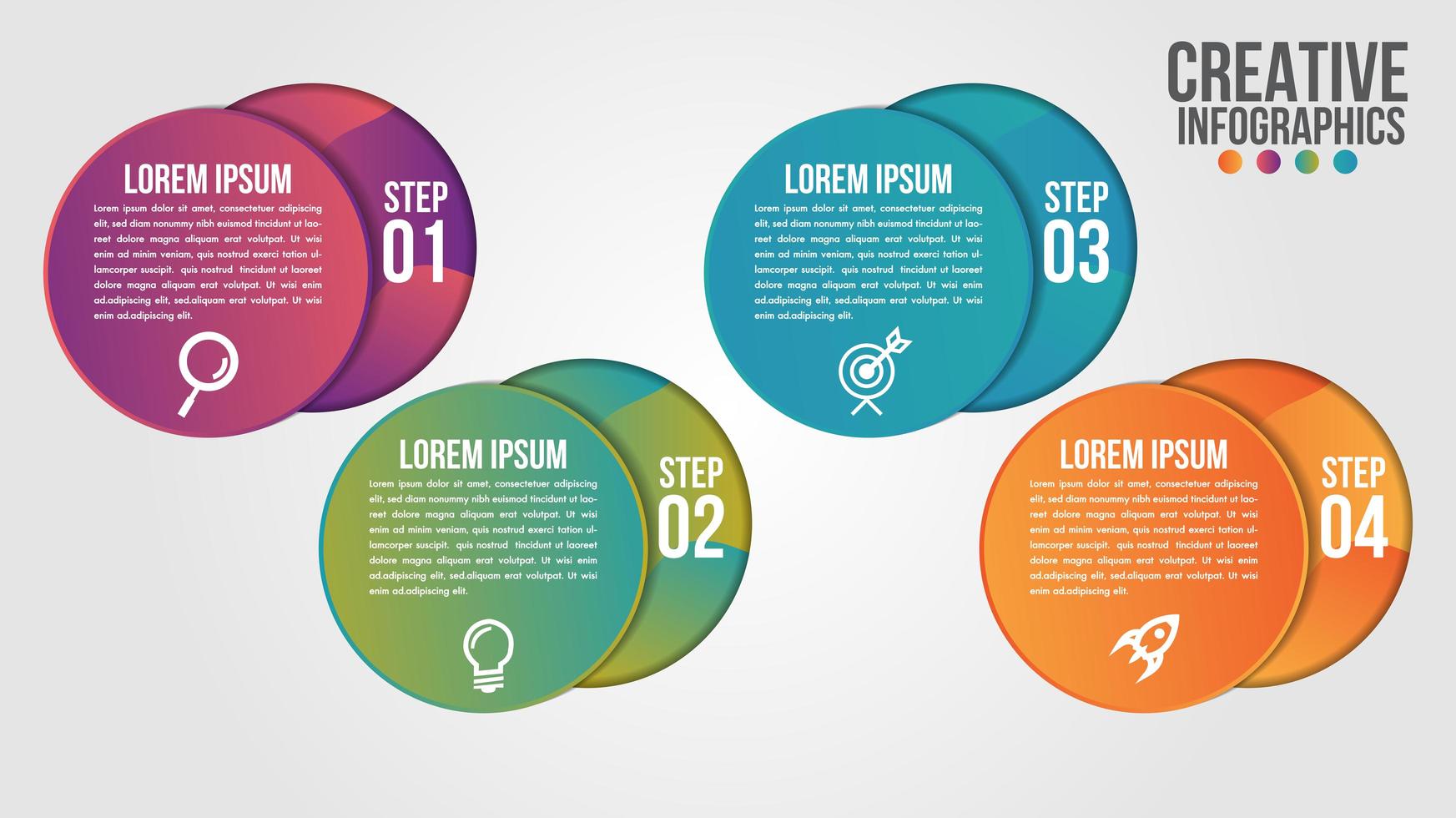 CREATIVE
INFOGRAPHICS

LOREM IPSUM
Lorem ipsum dolor sit amet, consectetuer adipiscing elit, sed diam nonummy nibh euismod tincidunt ut laoreet dolore magna aliquam erat volutpat. Ut wisi enim ad minim veniam, quis nostrud exerci tation ullamcorper suscipit. quis nostrud tincidunt ut laoreet dolore magna aliquam erat volutpat. Ut wisi enim ad.adipiscing elit, sed.aliquam erat volutpat. Ut wisi enim ad.adipiscing elit.

STEP
01

LOREM IPSUM
Lorem ipsum dolor sit amet, consectetuer adipiscing elit, sed diam nonummy nibh euismod tincidunt ut laoreet dolore magna aliquam erat volutpat. Ut wisi enim ad minim veniam, quis nostrud exerci tation ullamcorper suscipit. quis nostrud tincidunt ut laoreet dolore magna aliquam erat volutpat. Ut wisi enim ad.adipiscing elit, sed.aliquam erat volutpat. Ut wisi enim ad.adipiscing elit.

STEP
02

LOREM IPSUM
Lorem ipsum dolor sit amet, consectetuer adipiscing elit, sed diam nonummy nibh euismod tincidunt ut laoreet dolore magna aliquam erat volutpat. Ut wisi enim ad minim veniam, quis nostrud exerci tation ullamcorper suscipit. quis nostrud tincidunt ut laoreet dolore magna aliquam erat volutpat. Ut wisi enim ad.adipiscing elit, sed.aliquam erat volutpat. Ut wisi enim ad.adipiscing elit.

STEP
03

LOREM IPSUM
Lorem ipsum dolor sit amet, consectetuer adipiscing elit, sed diam nonummy nibh euismod tincidunt ut laoreet dolore magna aliquam erat volutpat. Ut wisi enim ad minim veniam, quis nostrud exerci tation ullamcorper suscipit. quis nostrud tincidunt ut laoreet dolore magna aliquam erat volutpat. Ut wisi enim ad.adipiscing elit, sed.aliquam erat volutpat. Ut wisi enim ad.adipiscing elit.

STEP
04