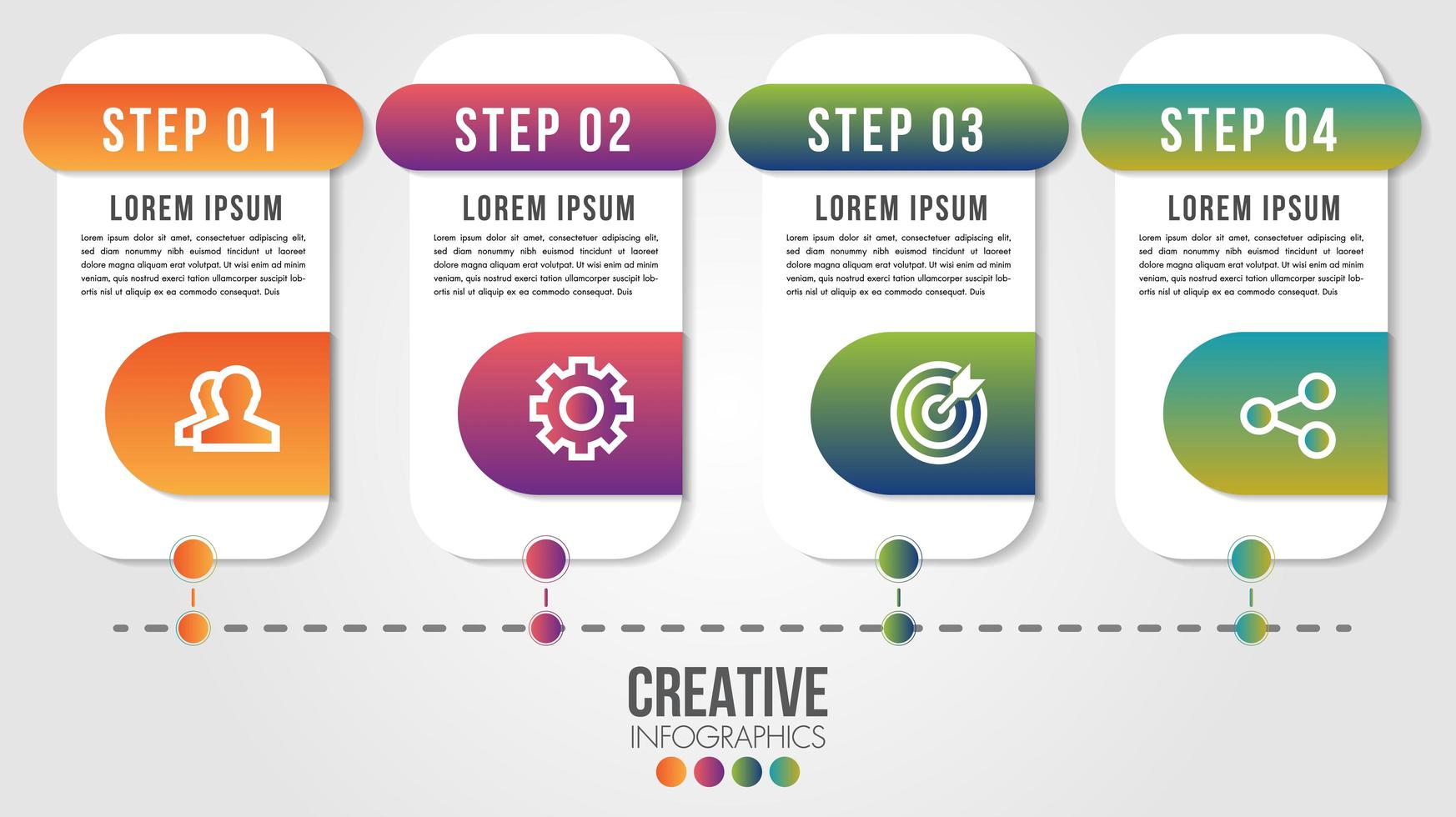 STEP 01

LOREM IPSUM

Lorem ipsum dolor sit amet, consectetuer adipiscing elit, sed diam nonummy nibh euismod tincidunt ut laoreet dolore magna aliquam erat volutpat. Ut wisi enim ad minim veniam, quis nostrud exerci tation ullamcorper suscipit lobortis nisl ut aliquip ex ea commodo consequat. Duis

STEP 02

LOREM IPSUM

Lorem ipsum dolor sit amet, consectetuer adipiscing elit, sed diam nonummy nibh euismod tincidunt ut laoreet dolore magna aliquam erat volutpat. Ut wisi enim ad minim veniam, quis nostrud exerci tation ullamcorper suscipit lobortis nisl ut aliquip ex ea commodo consequat. Duis

STEP 03

LOREM IPSUM

Lorem ipsum dolor sit amet, consectetuer adipiscing elit, sed diam nonummy nibh euismod tincidunt ut laoreet dolore magna aliquam erat volutpat. Ut wisi enim ad minim veniam, quis nostrud exerci tation ullamcorper suscipit lobortis nisl ut aliquip ex ea commodo consequat. Duis

STEP 04

LOREM IPSUM

Lorem ipsum dolor sit amet, consectetuer adipiscing elit, sed diam nonummy nibh euismod tincidunt ut laoreet dolore magna aliquam erat volutpat. Ut wisi enim ad minim veniam, quis nostrud exerci tation ullamcorper suscipit lobortis nisl ut aliquip ex ea commodo consequat. Duis

CREATIVE
INFOGRAPHICS