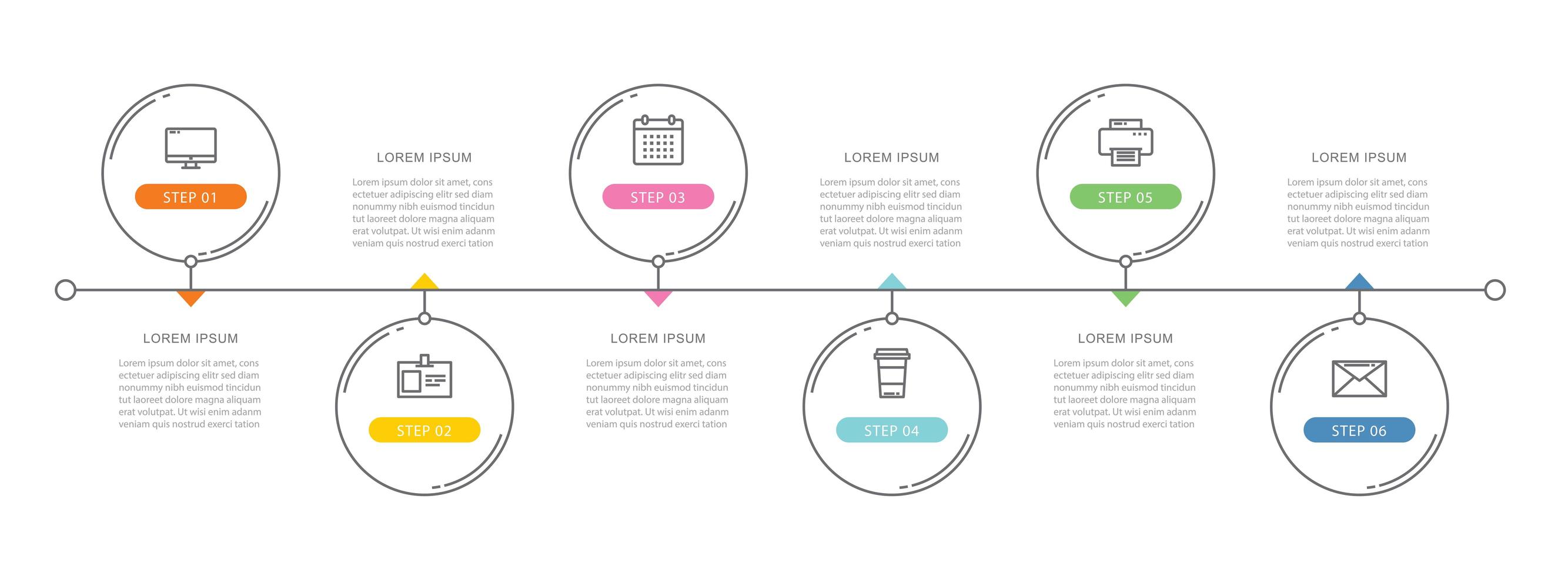 STEP 01

LOREM IPSUM

Lorem ipsum dolor sit amet, cons ectetuer adipiscing elitr sed diam nonummy nibh euismod tincidun tut laoreet dolore magna aliquam erat volutpat. Ut wisi enim adanm veniam quis nostrud exerci tation

LOREM IPSUM

Lorem ipsum dolor sit amet, cons ectetuer adipiscing elitr sed diam nonummy nibh euismod tincidun tut laoreet dolore magna aliquam erat volutpat. Ut wisi enim adanm veniam quis nostrud exerci tation

STEP 02

STEP 03

LOREM IPSUM

Lorem ipsum dolor sit amet, cons ectetuer adipiscing elitr sed diam nonummy nibh euismod tincidun tut laoreet dolore magna aliquam erat volutpat. Ut wisi enim adanm veniam quis nostrud exerci tation

LOREM IPSUM

Lorem ipsum dolor sit amet, cons ectetuer adipiscing elitr sed diam nonummy nibh euismod tincidun tut laoreet dolore magna aliquam erat volutpat. Ut wisi enim adanm veniam quis nostrud exerci tation

STEP 04

STEP 05

LOREM IPSUM

Lorem ipsum dolor sit amet, cons ectetuer adipiscing elitr sed diam nonummy nibh euismod tincidun tut laoreet dolore magna aliquam erat volutpat. Ut wisi enim adanm veniam quis nostrud exerci tation

LOREM IPSUM

Lorem ipsum dolor sit amet, cons ectetuer adipiscing elitr sed diam nonummy nibh euismod tincidun tut laoreet dolore magna aliquam erat volutpat. Ut wisi enim adanm veniam quis nostrud exerci tation

STEP 06