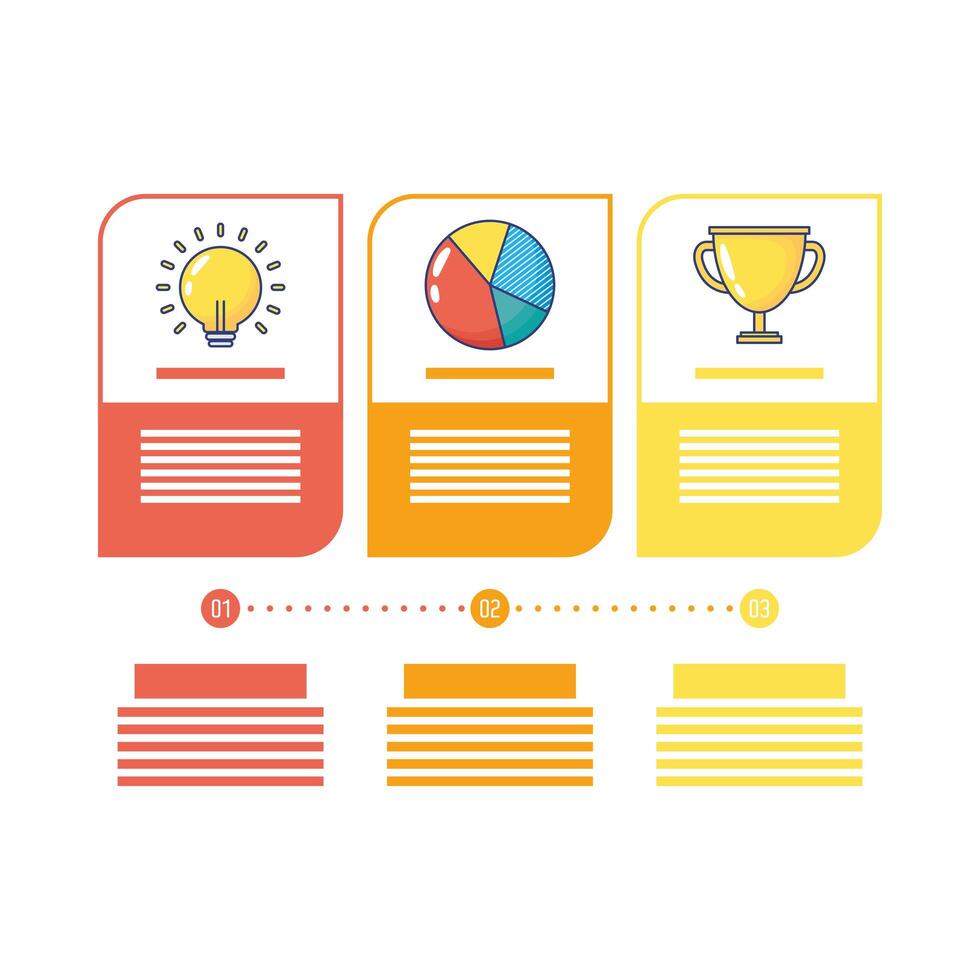 01 02 03