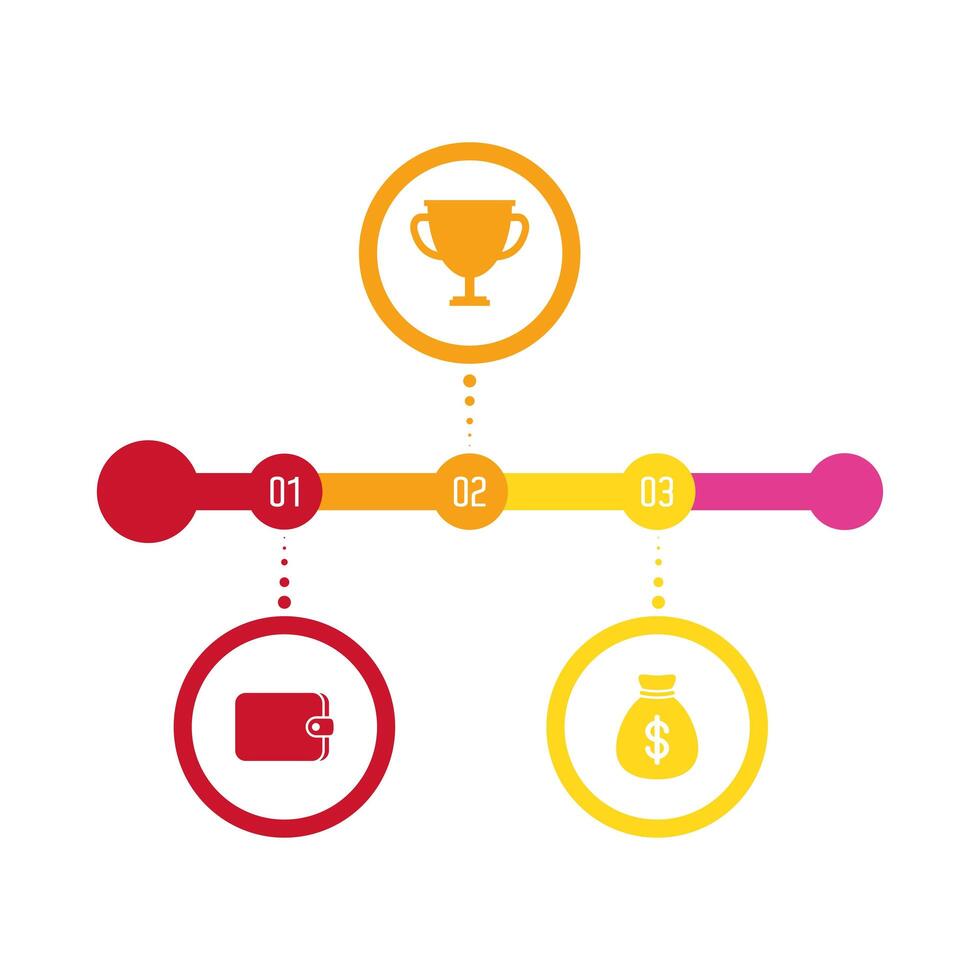 01
02
03
$