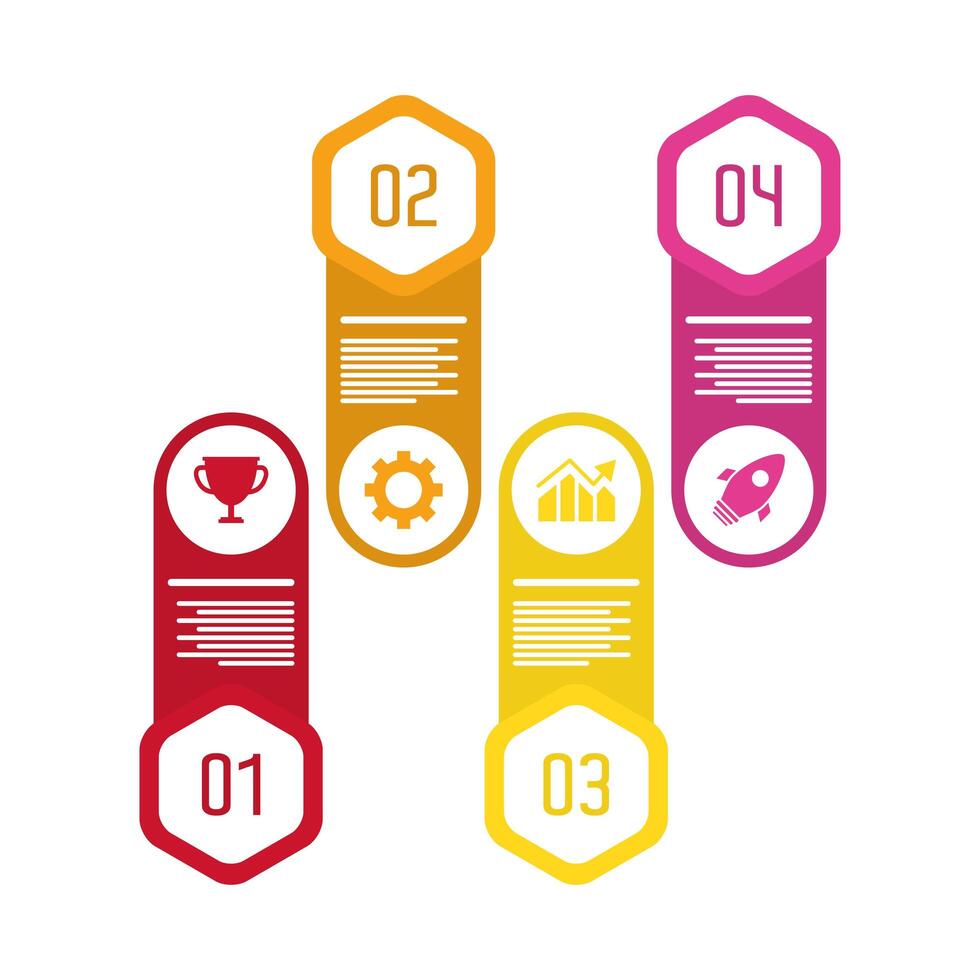 02

04

01

03