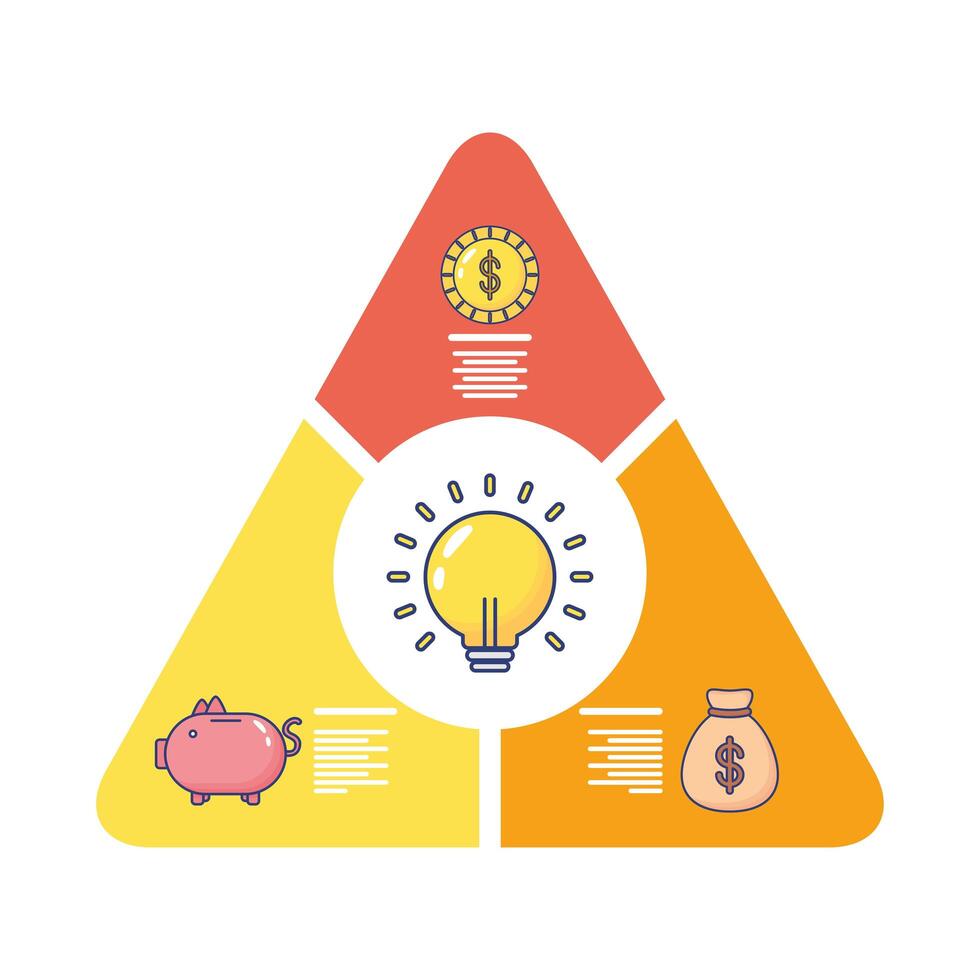 $
$