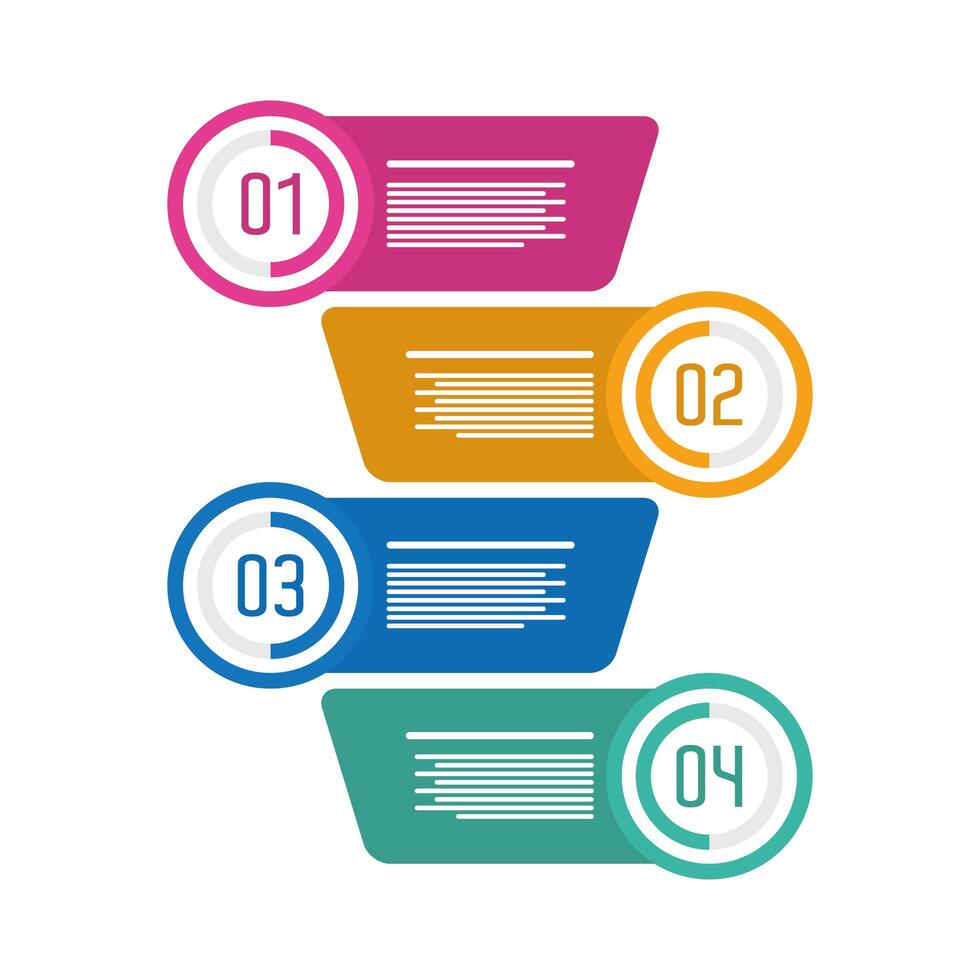 01

02

03

04