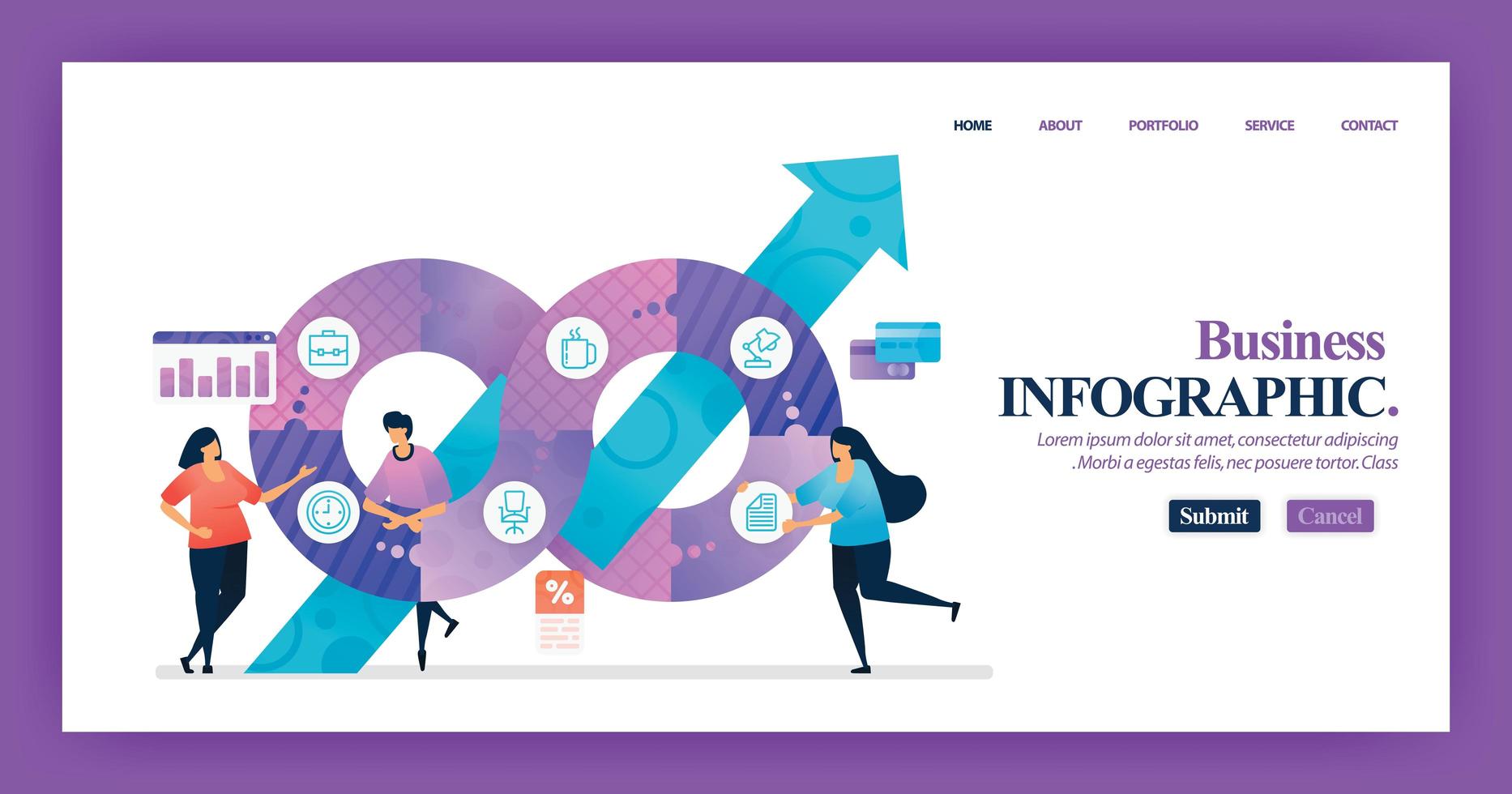 HOME ABOUT PORTFOLIO SERVICE CONTACT

%

Business
INFOGRAPHIC.

Lorem ipsum dolor sit amet, consectetur adipiscing .Morbi a egestas felis, nec posuere tortor. Class

Submit Cancel