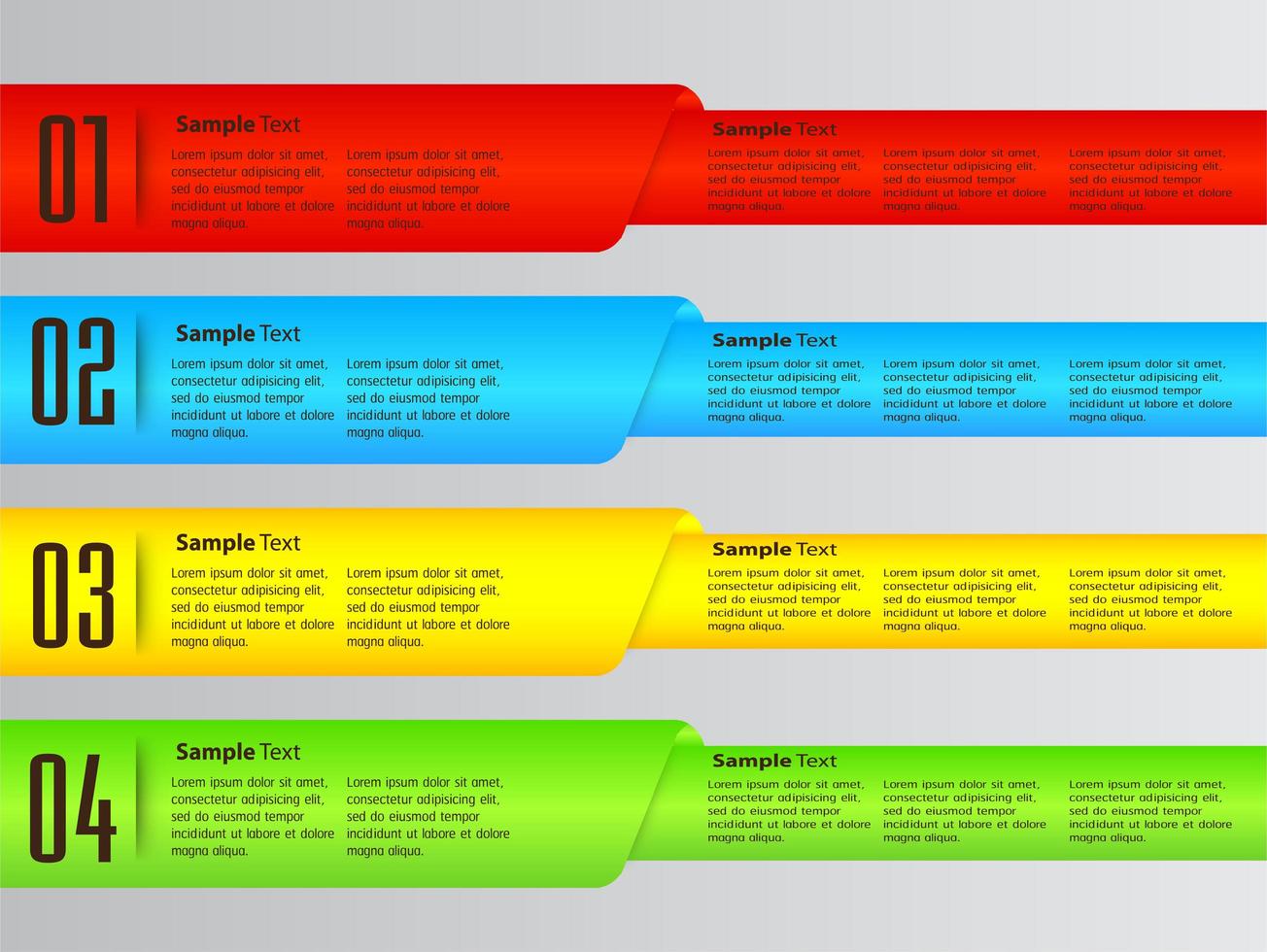 01

Sample Text

Lorem ipsum dolor sit amet, consectetur adipisicing elit, sed do eiusmod tempor incididunt ut labore et dolore magna aliqua.

Lorem ipsum dolor sit amet, consectetur adipisicing elit, sed do eiusmod tempor incididunt ut labore et dolore magna aliqua.

Sample Text

Lorem ipsum dolor sit amet, consectetur adipisicing elit, sed do eiusmod tempor incididunt ut labore et dolore magna aliqua.

Lorem ipsum dolor sit amet, consectetur adipisicing elit, sed do eiusmod tempor incididunt ut labore et dolore magna aliqua.

Lorem ipsum dolor sit amet, consectetur adipisicing elit, sed do eiusmod tempor incididunt ut labore et dolore magna aliqua.

02

Sample Text

Lorem ipsum dolor sit amet, consectetur adipisicing elit, sed do eiusmod tempor incididunt ut labore et dolore magna aliqua.

Lorem ipsum dolor sit amet, consectetur adipisicing elit, sed do eiusmod tempor incididunt ut labore et dolore magna aliqua.

Sample Text

Lorem ipsum dolor sit amet, consectetur adipisicing elit, sed do eiusmod tempor incididunt ut labore et dolore magna aliqua.

Lorem ipsum dolor sit amet, consectetur adipisicing elit, sed do eiusmod tempor incididunt ut labore et dolore magna aliqua.

Lorem ipsum dolor sit amet, consectetur adipisicing elit, sed do eiusmod tempor incididunt ut labore et dolore magna aliqua.

03

Sample Text

Lorem ipsum dolor sit amet, consectetur adipisicing elit, sed do eiusmod tempor incididunt ut labore et dolore magna aliqua.

Lorem ipsum dolor sit amet, consectetur adipisicing elit, sed do eiusmod tempor incididunt ut labore et dolore magna aliqua.

Sample Text

Lorem ipsum dolor sit amet, consectetur adipisicing elit, sed do eiusmod tempor incididunt ut labore et dolore magna aliqua.

Lorem ipsum dolor sit amet, consectetur adipisicing elit, sed do eiusmod tempor incididunt ut labore et dolore magna aliqua.

Lorem ipsum dolor sit amet, consectetur adipisicing elit, sed do eiusmod tempor incididunt ut labore et dolore magna aliqua.

04

Sample Text

Lorem ipsum dolor sit amet, consectetur adipisicing elit, sed do eiusmod tempor incididunt ut labore et dolore magna aliqua.

Lorem ipsum dolor sit amet, consectetur adipisicing elit, sed do eiusmod tempor incididunt ut labore et dolore magna aliqua.

Sample Text

Lorem ipsum dolor sit amet, consectetur adipisicing elit, sed do eiusmod tempor incididunt ut labore et dolore magna aliqua.

Lorem ipsum dolor sit amet, consectetur adipisicing elit, sed do eiusmod tempor incididunt ut labore et dolore magna aliqua.

Lorem ipsum dolor sit amet, consectetur adipisicing elit, sed do eiusmod tempor incididunt ut labore et dolore magna aliqua.