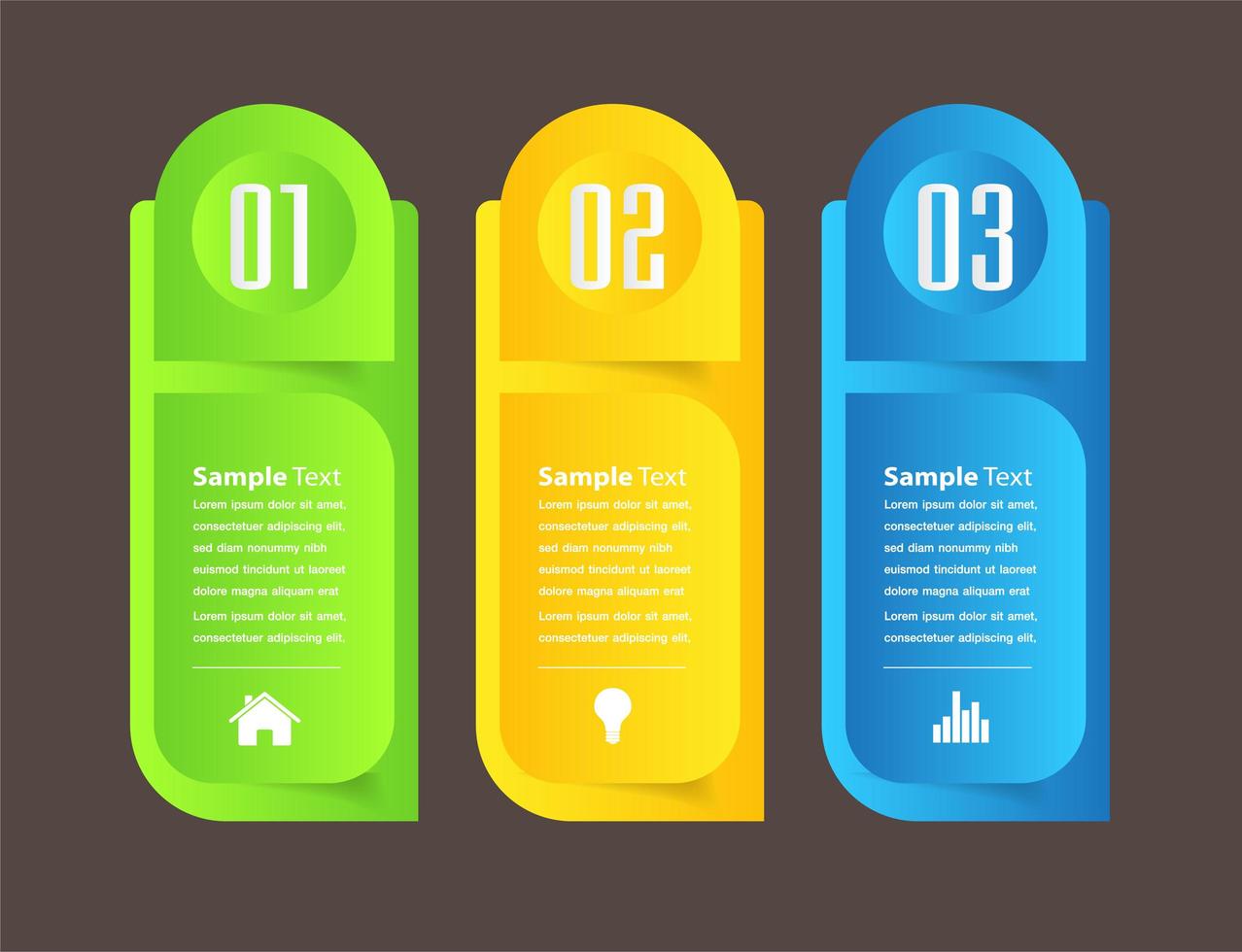 01

Sample Text

Lorem ipsum dolor sit amet, consectetuer adipiscing elit, sed diam nonummy nibh euismod tincidunt ut laoreet dolore magna aliquam erat

Lorem ipsum dolor sit amet, consectetuer adipiscing elit,

02

Sample Text

Lorem ipsum dolor sit amet, consectetuer adipiscing elit, sed diam nonummy nibh euismod tincidunt ut laoreet dolore magna aliquam erat

Lorem ipsum dolor sit amet, consectetuer adipiscing elit,

03

Sample Text

Lorem ipsum dolor sit amet, consectetuer adipiscing elit, sed diam nonummy nibh euismod tincidunt ut laoreet dolore magna aliquam erat

Lorem ipsum dolor sit amet, consectetuer adipiscing elit,