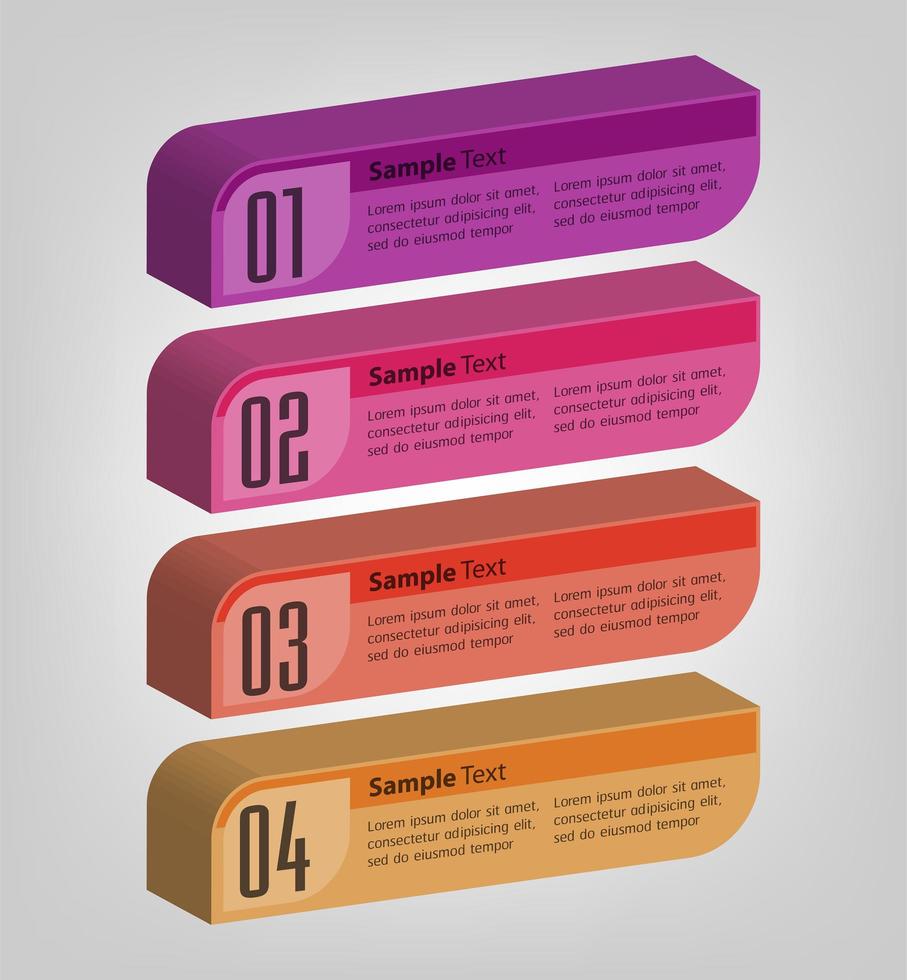 01

Sample Text

Lorem ipsum dolor sit amet, consectetur adipisicing elit, sed do eiusmod tempor

Lorem ipsum dolor sit amet, consectetur adipisicing elit, sed do eiusmod tempor

02

Sample Text

Lorem ipsum dolor sit amet, consectetur adipisicing elit, sed do eiusmod tempor

Lorem ipsum dolor sit amet, consectetur adipisicing elit, sed do eiusmod tempor

03

Sample Text

Lorem ipsum dolor sit amet, consectetur adipisicing elit, sed do eiusmod tempor

Lorem ipsum dolor sit amet, consectetur adipisicing elit, sed do eiusmod tempor

04

Sample Text

Lorem ipsum dolor sit amet, consectetur adipisicing elit, sed do eiusmod tempor

Lorem ipsum dolor sit amet, consectetur adipisicing elit, sed do eiusmod tempor