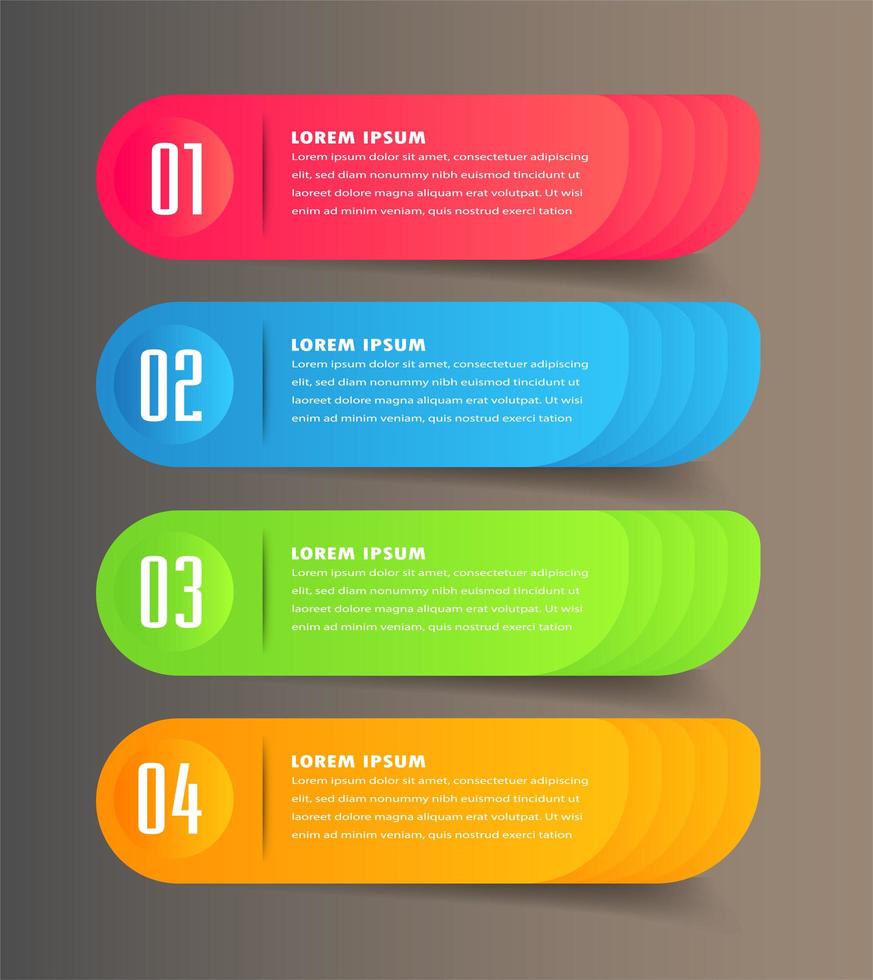 01

LOREM IPSUM

Lorem ipsum dolor sit amet, consectetuer adipiscing elit, sed diam nonummy nibh euismod tincidunt ut laoreet dolore magna aliquam erat volutpat. Ut wisi enim ad minim veniam, quis nostrud exerci tation

02

LOREM IPSUM

Lorem ipsum dolor sit amet, consectetuer adipiscing elit, sed diam nonummy nibh euismod tincidunt ut laoreet dolore magna aliquam erat volutpat. Ut wisi enim ad minim veniam, quis nostrud exerci tation

03

LOREM IPSUM

Lorem ipsum dolor sit amet, consectetuer adipiscing elit, sed diam nonummy nibh euismod tincidunt ut laoreet dolore magna aliquam erat volutpat. Ut wisi enim ad minim veniam, quis nostrud exerci tation

04

LOREM IPSUM

Lorem ipsum dolor sit amet, consectetuer adipiscing elit, sed diam nonummy nibh euismod tincidunt ut laoreet dolore magna aliquam erat volutpat. Ut wisi enim ad minim veniam, quis nostrud exerci tation