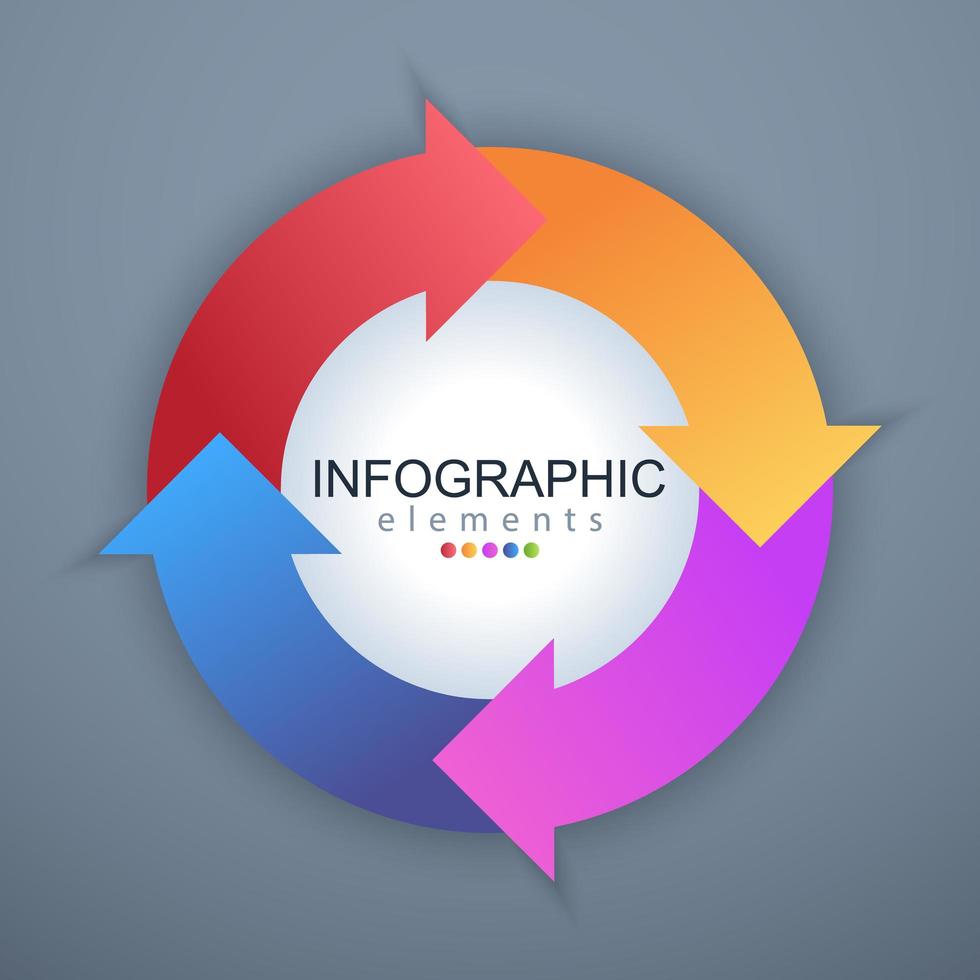 INFOGRAPHIC
elements