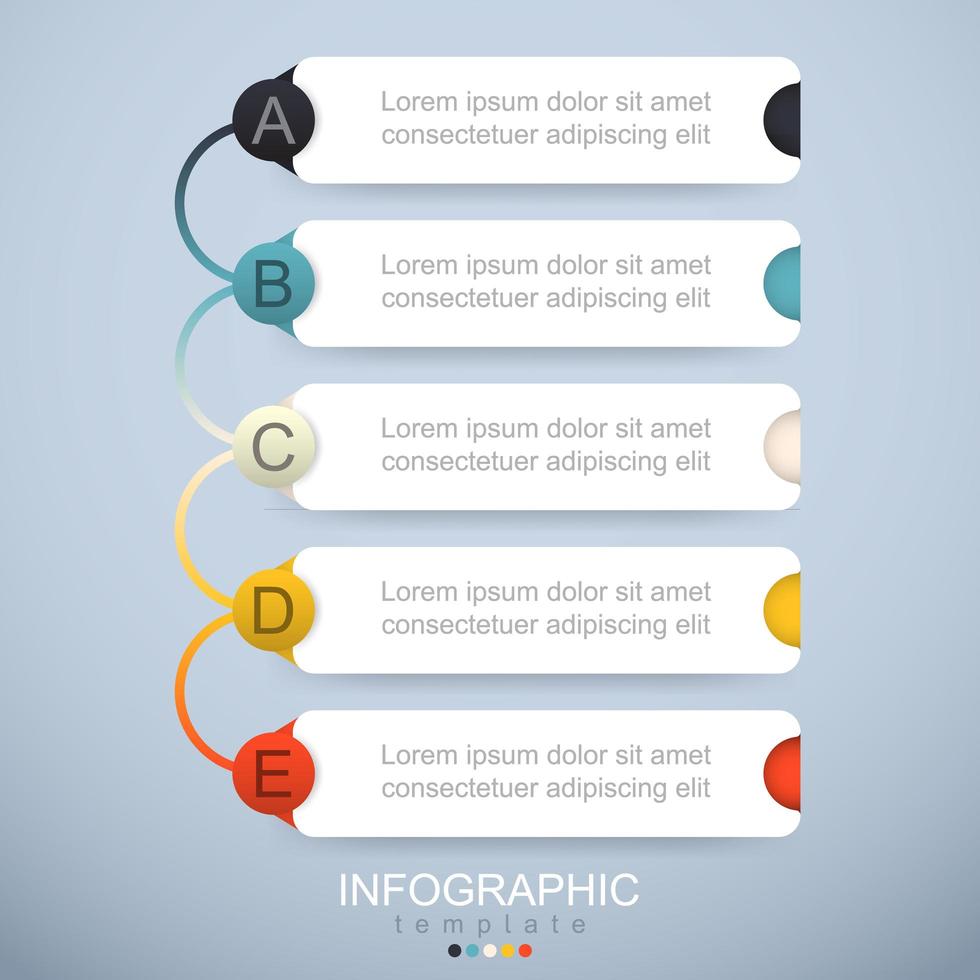 A
Lorem ipsum dolor sit amet consectetuer adipiscing elit

B
Lorem ipsum dolor sit amet consectetuer adipiscing elit

C
Lorem ipsum dolor sit amet consectetuer adipiscing elit

D
Lorem ipsum dolor sit amet consectetuer adipiscing elit

E
Lorem ipsum dolor sit amet consectetuer adipiscing elit

INFOGRAPHIC
template