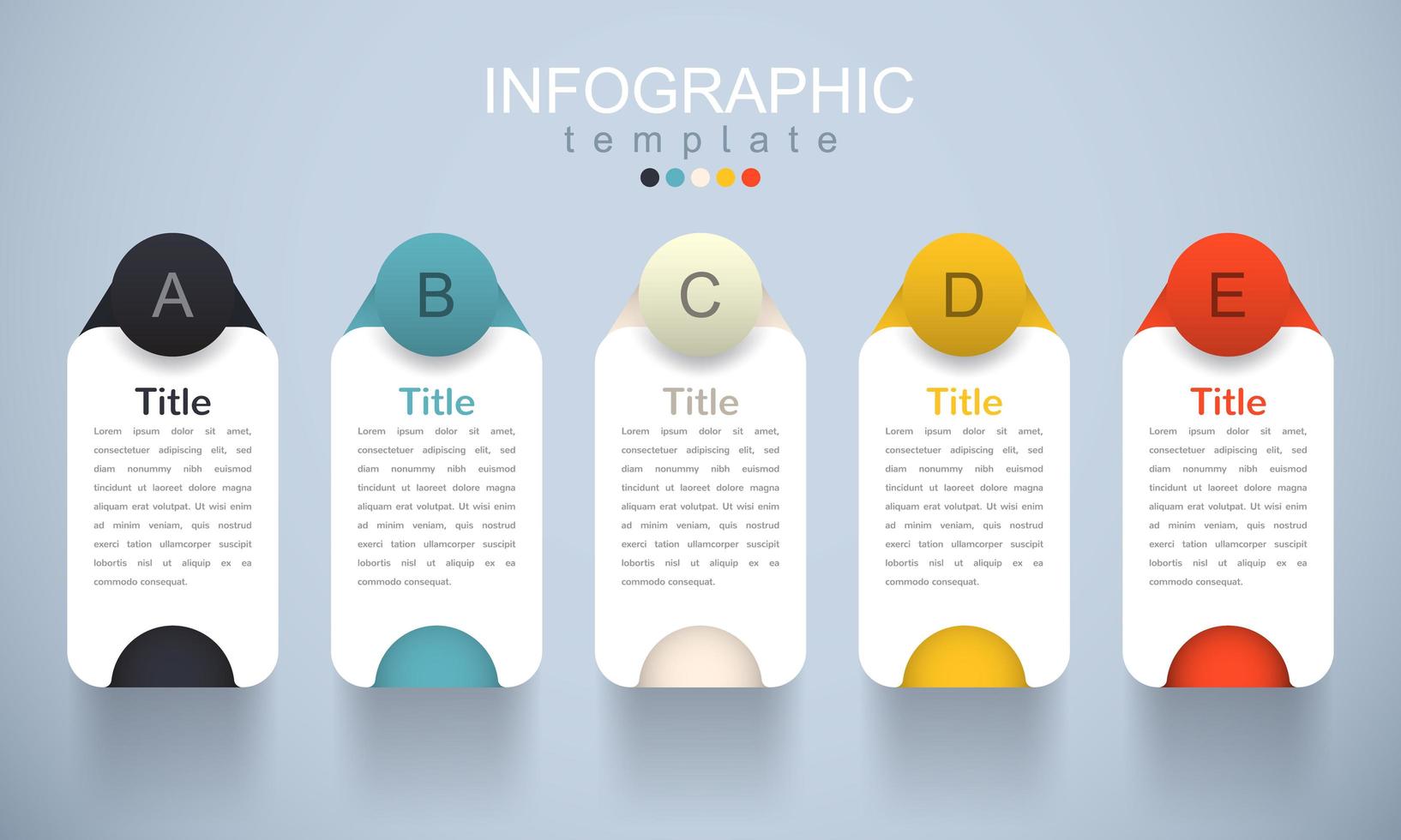 INFOGRAPHIC
template

A

Title

Lorem ipsum dolor sit amet, consectetuer adipiscing elit, sed diam nonummy nibh euismod tincidunt ut laoreet dolore magna aliquam erat volutpat. Ut wisi enim ad minim veniam, quis nostrud exerci tation ullamcorper suscipit lobortis nisl ut aliquip ex ea commodo consequat.

B

Title

Lorem ipsum dolor sit amet, consectetuer adipiscing elit, sed diam nonummy nibh euismod tincidunt ut laoreet dolore magna aliquam erat volutpat. Ut wisi enim ad minim veniam, quis nostrud exerci tation ullamcorper suscipit lobortis nisl ut aliquip ex ea commodo consequat.

C

Title

Lorem ipsum dolor sit amet, consectetuer adipiscing elit, sed diam nonummy nibh euismod tincidunt ut laoreet dolore magna aliquam erat volutpat. Ut wisi enim ad minim veniam, quis nostrud exerci tation ullamcorper suscipit lobortis nisl ut aliquip ex ea commodo consequat.

D

Title

Lorem ipsum dolor sit amet, consectetuer adipiscing elit, sed diam nonummy nibh euismod tincidunt ut laoreet dolore magna aliquam erat volutpat. Ut wisi enim ad minim veniam, quis nostrud exerci tation ullamcorper suscipit lobortis nisl ut aliquip ex ea commodo consequat.

E

Title

Lorem ipsum dolor sit amet, consectetuer adipiscing elit, sed diam nonummy nibh euismod tincidunt ut laoreet dolore magna aliquam erat volutpat. Ut wisi enim ad minim veniam, quis nostrud exerci tation ullamcorper suscipit lobortis nisl ut aliquip ex ea commodo consequat.