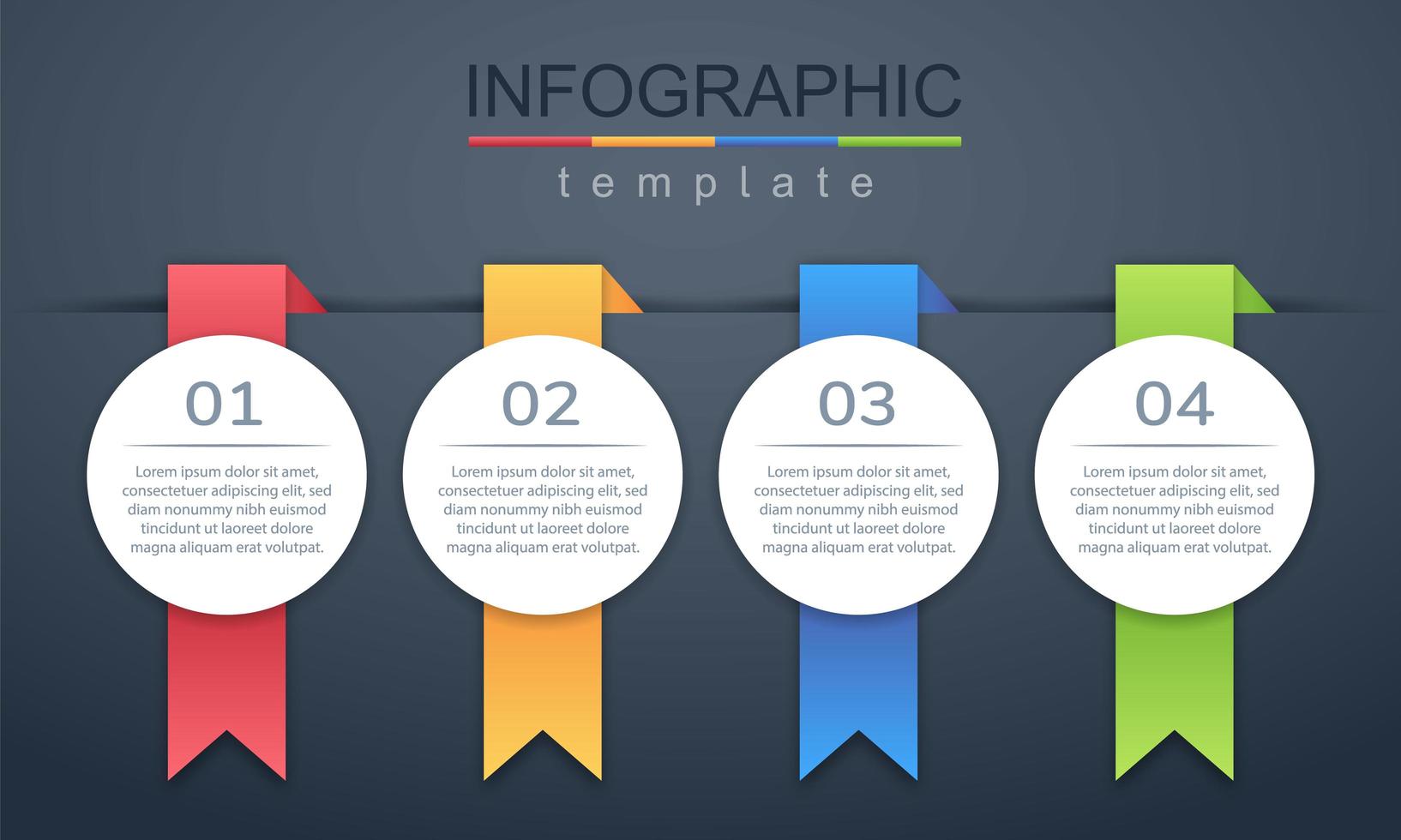 INFOGRAPHIC

template

01

Lorem ipsum dolor sit amet, consectetuer adipiscing elit, sed diam nonummy nibh euismod tincidunt ut laoreet dolore magna aliquam erat volutpat.

02

Lorem ipsum dolor sit amet, consectetuer adipiscing elit, sed diam nonummy nibh euismod tincidunt ut laoreet dolore magna aliquam erat volutpat.

03

Lorem ipsum dolor sit amet, consectetuer adipiscing elit, sed diam nonummy nibh euismod tincidunt ut laoreet dolore magna aliquam erat volutpat.

04

Lorem ipsum dolor sit amet, consectetuer adipiscing elit, sed diam nonummy nibh euismod tincidunt ut laoreet dolore magna aliquam erat volutpat.