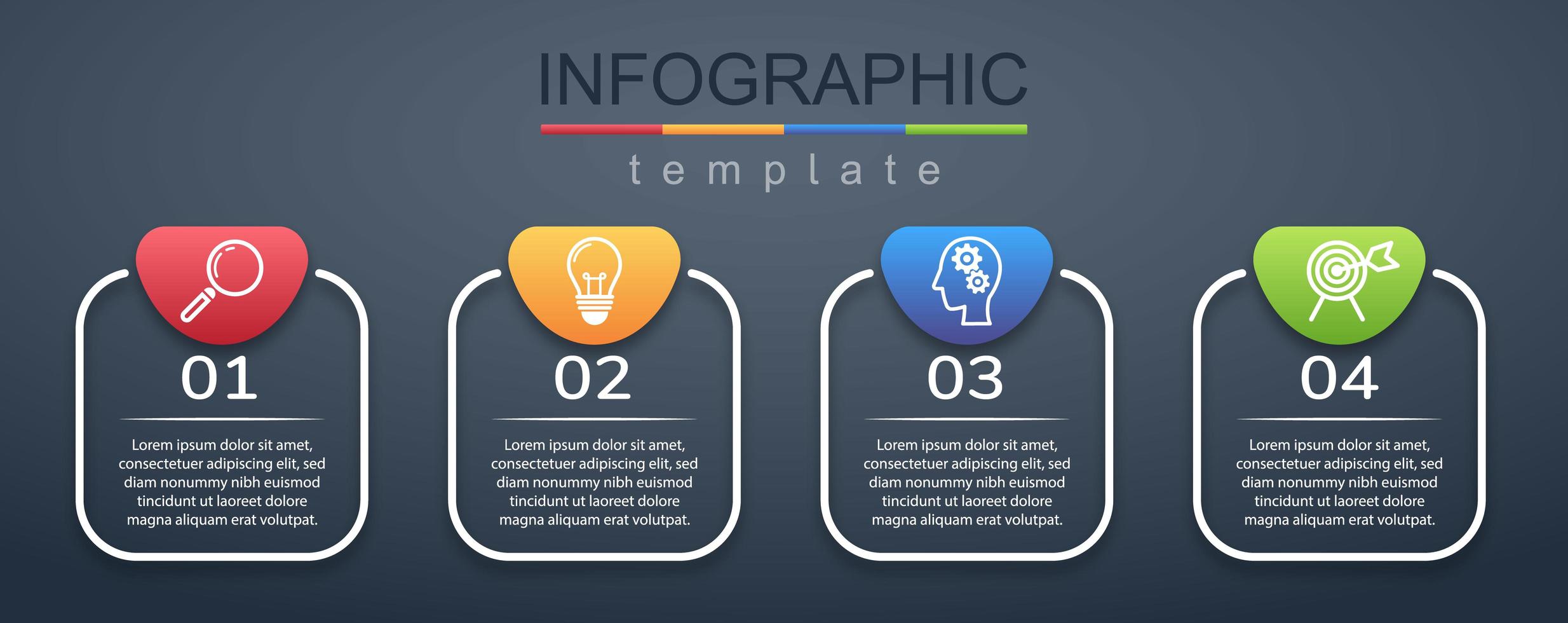 INFOGRAPHIC

template

01

Lorem ipsum dolor sit amet, consectetuer adipiscing elit, sed diam nonummy nibh euismod tincidunt ut laoreet dolore magna aliquam erat volutpat.

02

Lorem ipsum dolor sit amet, consectetuer adipiscing elit, sed diam nonummy nibh euismod tincidunt ut laoreet dolore magna aliquam erat volutpat.

03

Lorem ipsum dolor sit amet, consectetuer adipiscing elit, sed diam nonummy nibh euismod tincidunt ut laoreet dolore magna aliquam erat volutpat.

04

Lorem ipsum dolor sit amet, consectetuer adipiscing elit, sed diam nonummy nibh euismod tincidunt ut laoreet dolore magna aliquam erat volutpat.