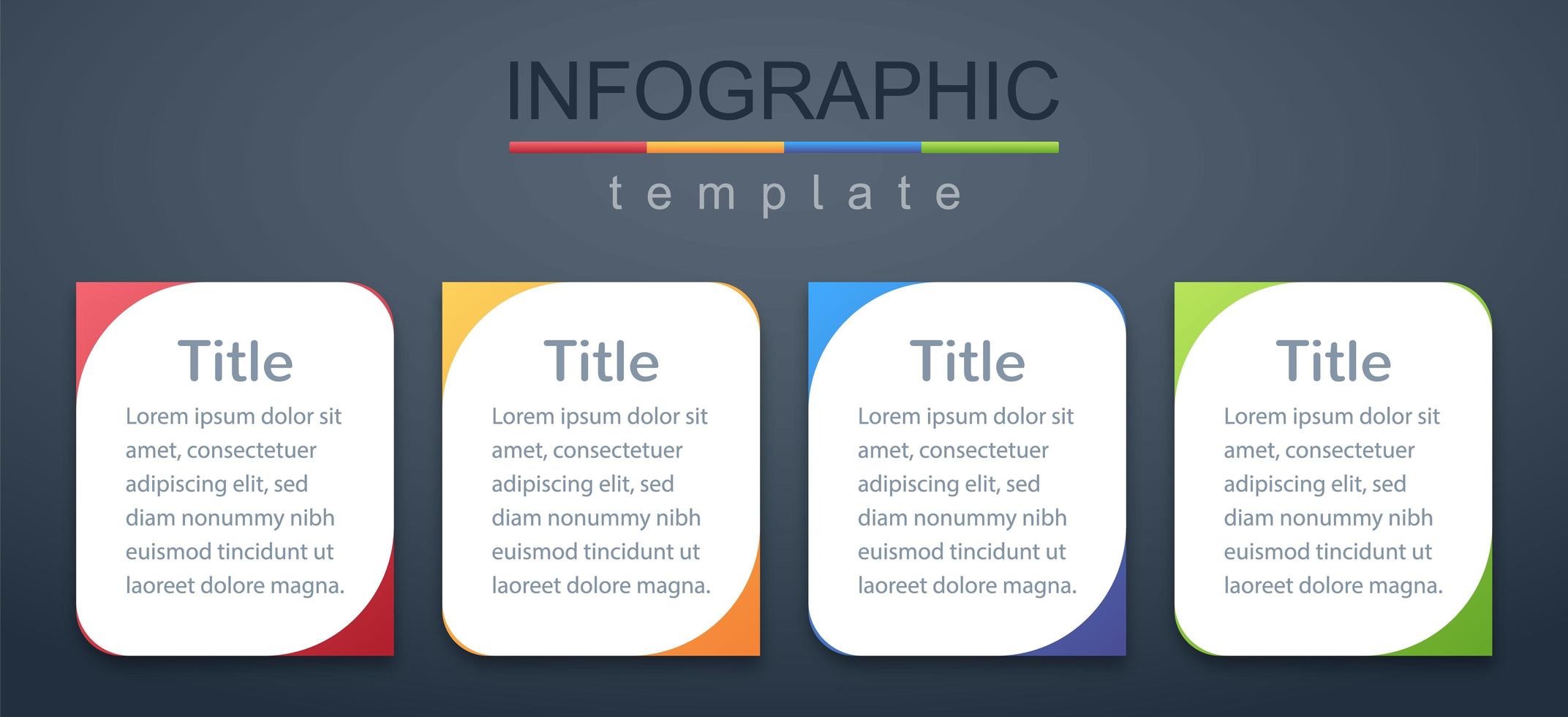 INFOGRAPHIC

template

Title

Lorem ipsum dolor sit amet, consectetuer adipiscing elit, sed diam nonummy nibh euismod tincidunt ut laoreet dolore magna.

Title

Lorem ipsum dolor sit amet, consectetuer adipiscing elit, sed diam nonummy nibh euismod tincidunt ut laoreet dolore magna.

Title

Lorem ipsum dolor sit amet, consectetuer adipiscing elit, sed diam nonummy nibh euismod tincidunt ut laoreet dolore magna.

Title

Lorem ipsum dolor sit amet, consectetuer adipiscing elit, sed diam nonummy nibh euismod tincidunt ut laoreet dolore magna.