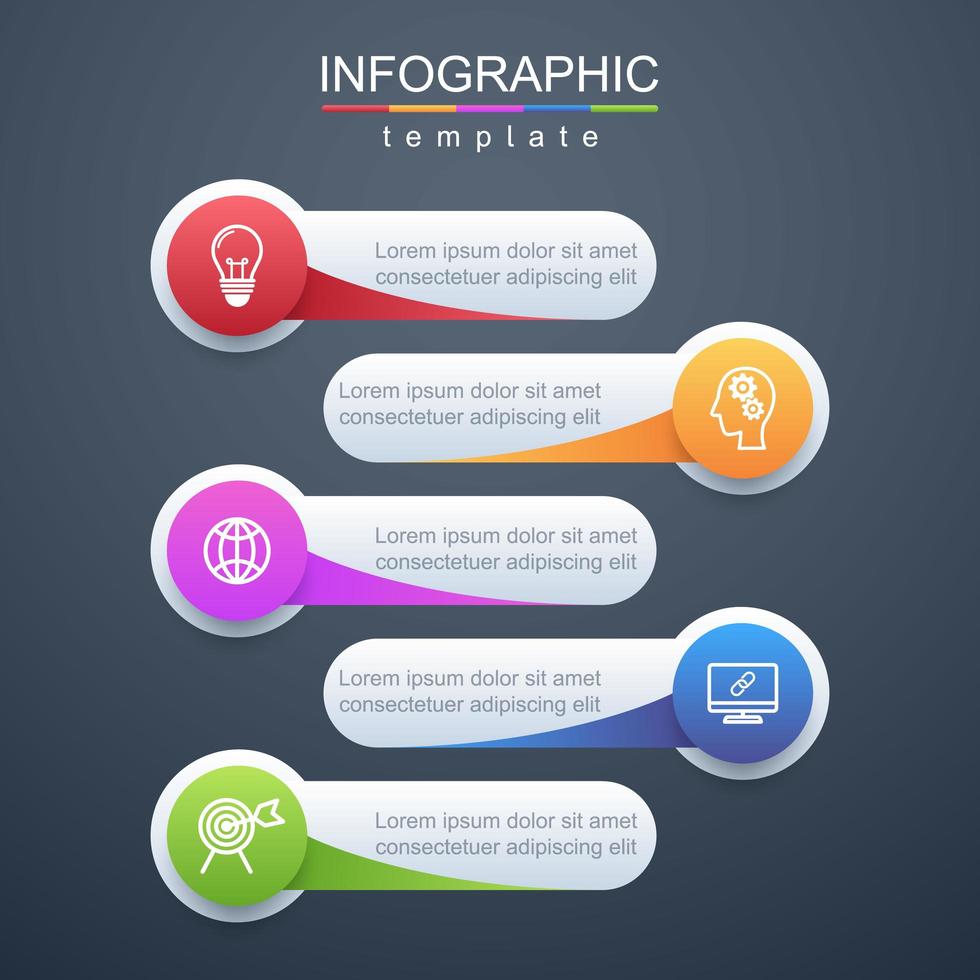 INFOGRAPHIC
template

Lorem ipsum dolor sit amet consectetuer adipiscing elit

Lorem ipsum dolor sit amet consectetuer adipiscing elit

Lorem ipsum dolor sit amet consectetuer adipiscing elit

Lorem ipsum dolor sit amet consectetuer adipiscing elit

Lorem ipsum dolor sit amet consectetuer adipiscing elit