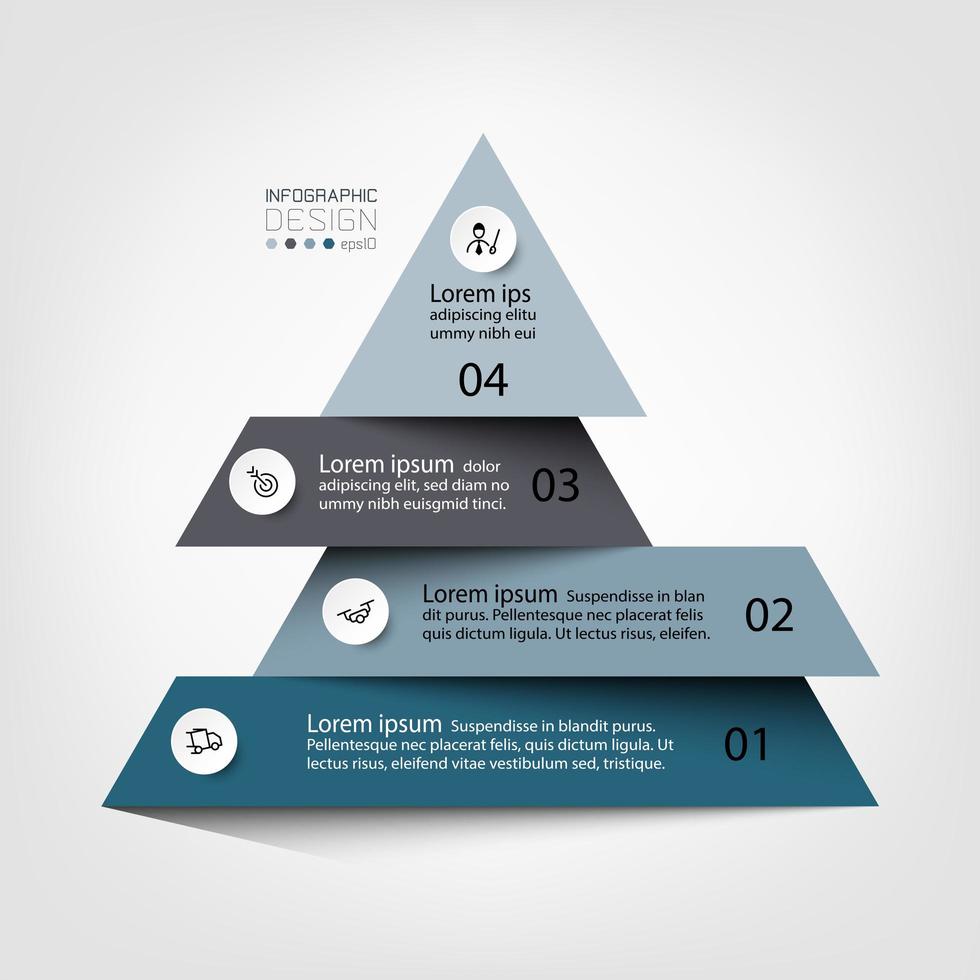 INFOGRAPHIC
DESIGN
eps10

Lorem ips
adipiscing elitu
ummy nibh eui
04

Lorem ipsum dolor
adipiscing elit, sed diam no
ummy nibh euisgmid tinci.
03

Lorem ipsum Suspendisse in blan
dit purus. Pellentesque nec placerat felis
quis dictum ligula. Ut lectus risus, eleifen.
02

Lorem ipsum Suspendisse in blandit purus.
Pellentesque nec placerat felis, quis dictum ligula. Ut
lectus risus, eleifend vitae vestibulum sed, tristique.
01