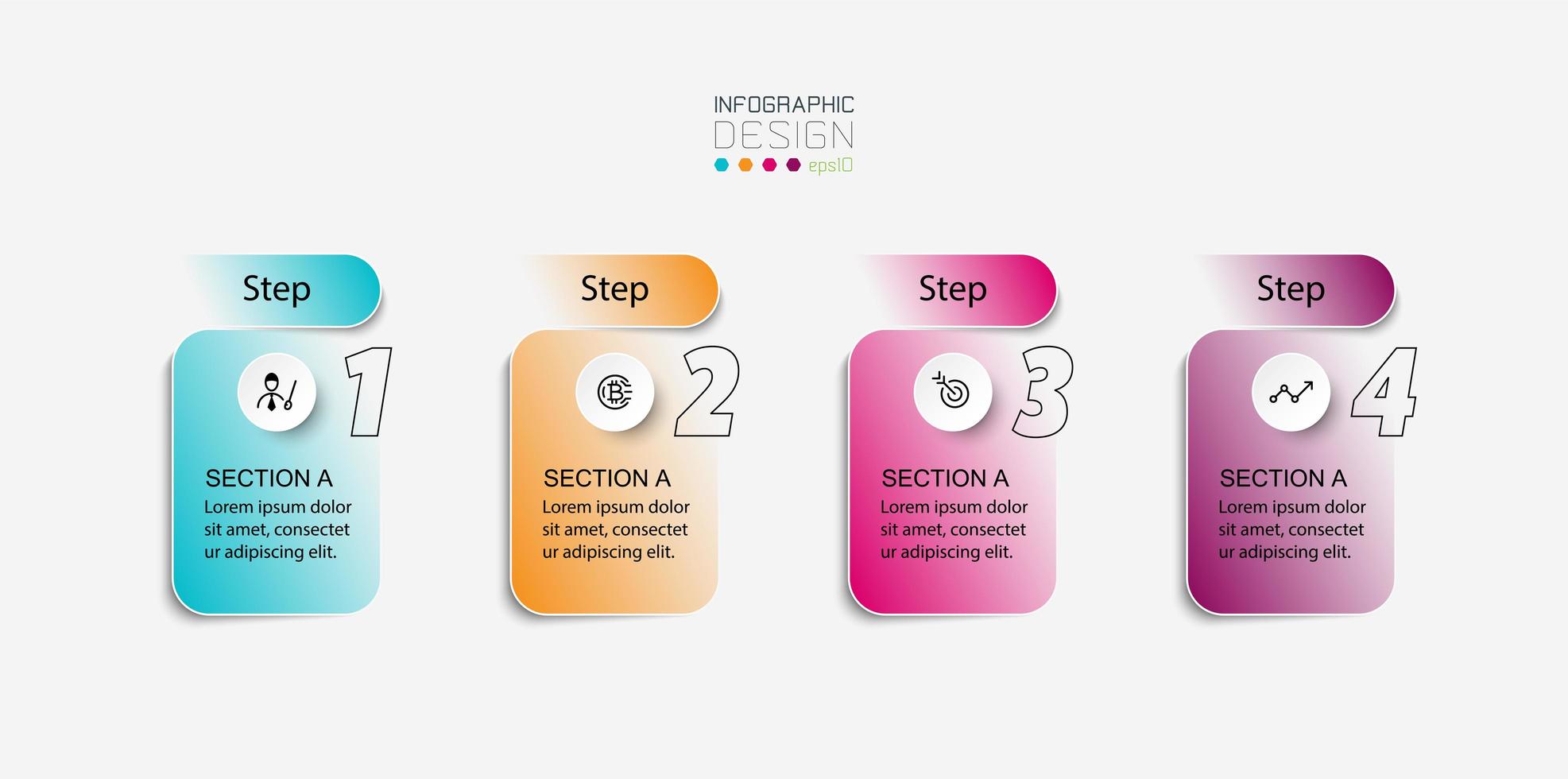 INFOGRAPHIC
DESIGN
eps10

Step
1
SECTION A
Lorem ipsum dolor sit amet, consectet ur adipiscing elit.

Step
2
SECTION A
Lorem ipsum dolor sit amet, consectet ur adipiscing elit.

Step
3
SECTION A
Lorem ipsum dolor sit amet, consectet ur adipiscing elit.

Step
4
SECTION A
Lorem ipsum dolor sit amet, consectet ur adipiscing elit.