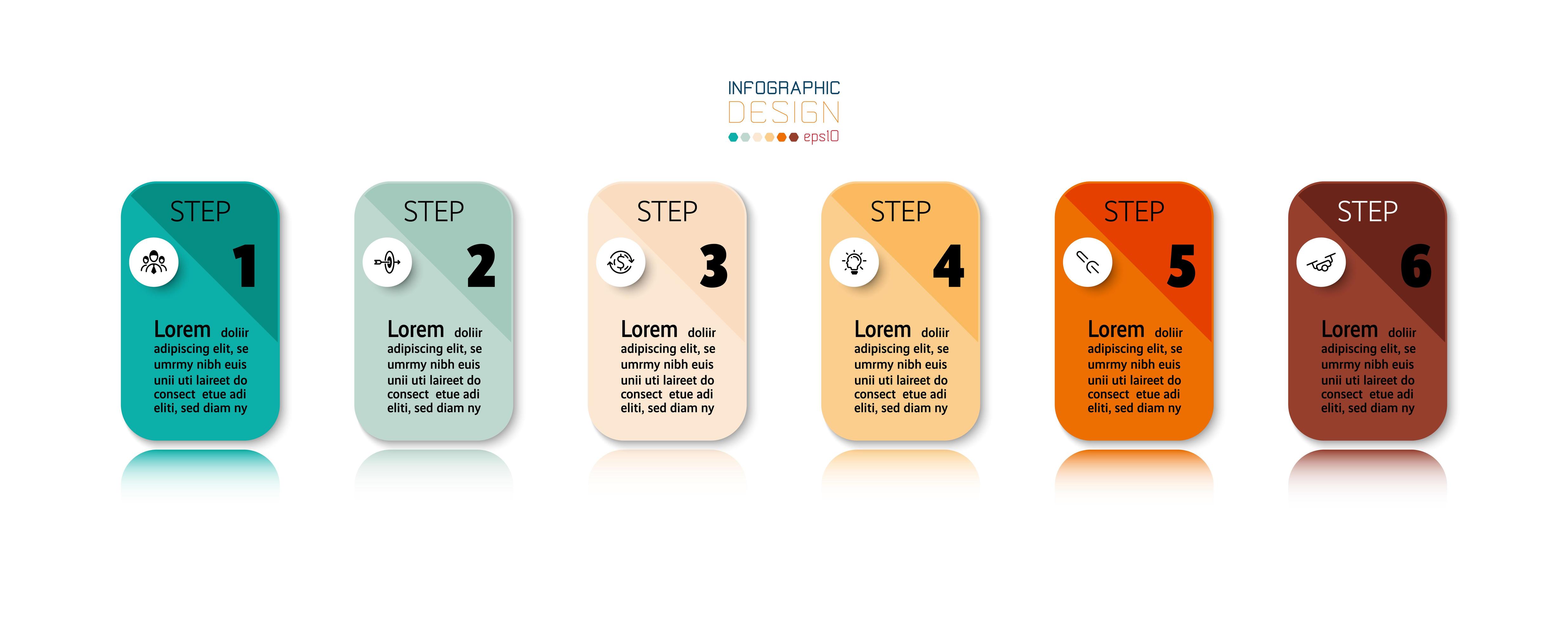 INFOGRAPHIC
DESIGN
eps10

STEP
1
Lorem doliir
adipiscing elit, se umrmy nibh euis unii uti laireet do consect etue adi eliti, sed diam ny

STEP
2
Lorem doliir
adipiscing elit, se umrmy nibh euis unii uti laireet do consect etue adi eliti, sed diam ny

STEP
3
Lorem doliir
adipiscing elit, se umrmy nibh euis unii uti laireet do consect etue adi eliti, sed diam ny

STEP
4
Lorem doliir
adipiscing elit, se umrmy nibh euis unii uti laireet do consect etue adi eliti, sed diam ny

STEP
5
Lorem doliir
adipiscing elit, se umrmy nibh euis unii uti laireet do consect etue adi eliti, sed diam ny

STEP
6
Lorem doliir
adipiscing elit, se umrmy nibh euis unii uti laireet do consect etue adi eliti, sed diam ny