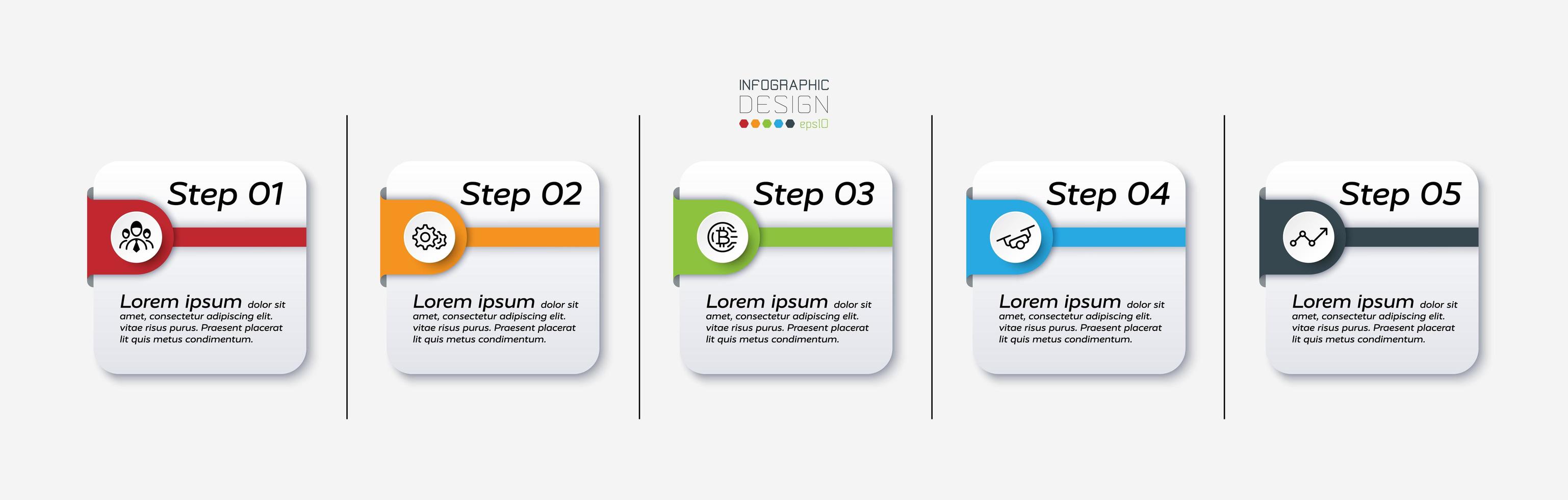 INFOGRAPHIC
DESIGN
eps10

Step 01

Lorem ipsum dolor sit amet, consectetur adipiscing elit. vitae risus purus. Praesent placerat lit quis metus condimentum.

Step 02

Lorem ipsum dolor sit amet, consectetur adipiscing elit. vitae risus purus. Praesent placerat lit quis metus condimentum.

Step 03

Lorem ipsum dolor sit amet, consectetur adipiscing elit. vitae risus purus. Praesent placerat lit quis metus condimentum.

Step 04

Lorem ipsum dolor sit amet, consectetur adipiscing elit. vitae risus purus. Praesent placerat lit quis metus condimentum.

Step 05

Lorem ipsum dolor sit amet, consectetur adipiscing elit. vitae risus purus. Praesent placerat lit quis metus condimentum.