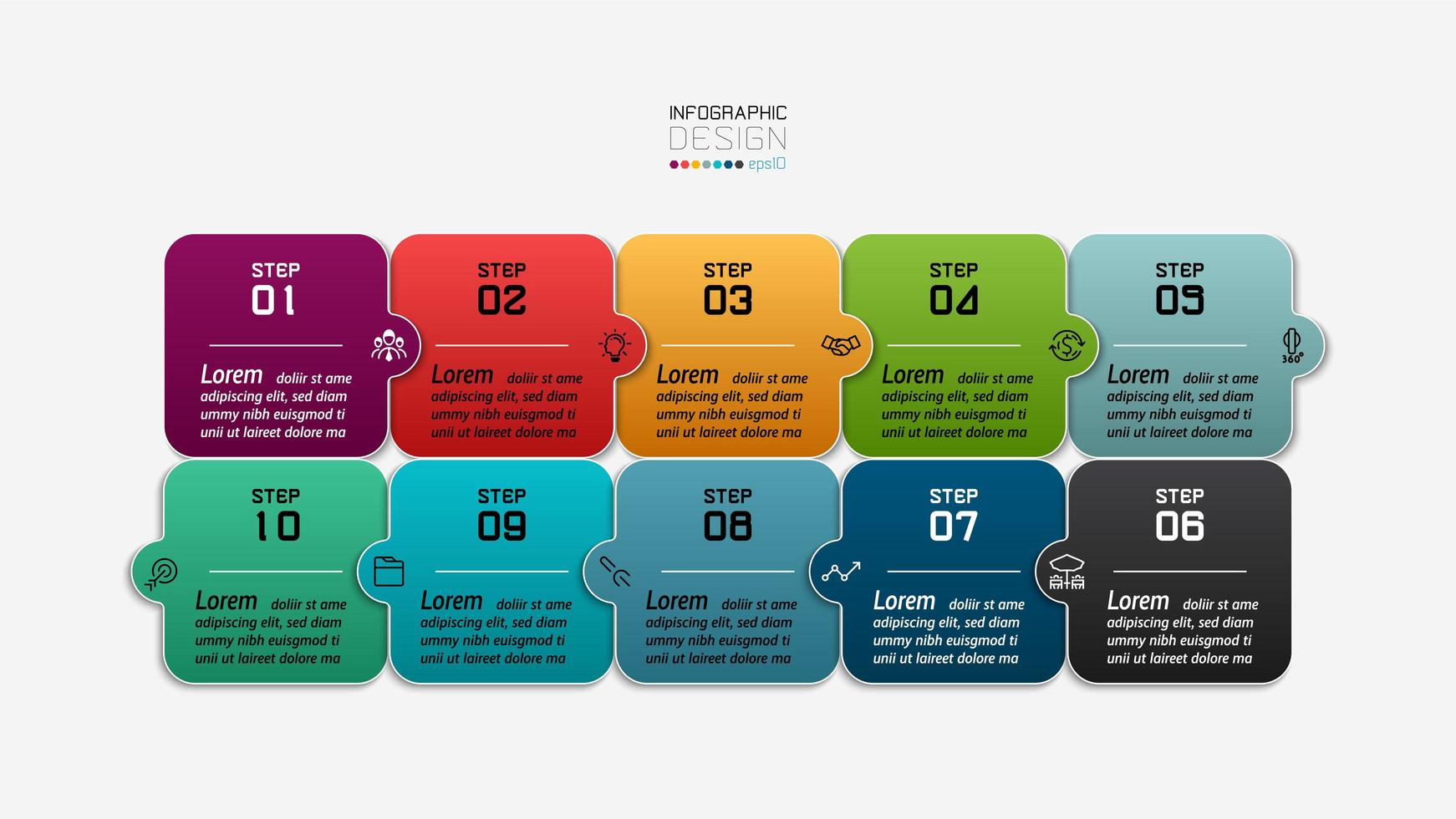 INFOGRAPHIC
DESIGN
eps10

STEP
01
Lorem doliir st ame adipiscing elit, sed diam ummy nibh euisgmod ti unii ut laireet dolore ma

STEP
02
Lorem doliir st ame adipiscing elit, sed diam ummy nibh euisgmod ti unii ut laireet dolore ma

STEP
03
Lorem doliir st ame adipiscing elit, sed diam ummy nibh euisgmod ti unii ut laireet dolore ma

STEP
04
Lorem doliir st ame adipiscing elit, sed diam ummy nibh euisgmod ti unii ut laireet dolore ma

STEP
05
360°
Lorem doliir st ame adipiscing elit, sed diam ummy nibh euisgmod ti unii ut laireet dolore ma

STEP
10
Lorem doliir st ame adipiscing elit, sed diam ummy nibh euisgmod ti unii ut laireet dolore ma

STEP
09
Lorem doliir st ame adipiscing elit, sed diam ummy nibh euisgmod ti unii ut laireet dolore ma

STEP
08
Lorem doliir st ame adipiscing elit, sed diam ummy nibh euisgmod ti unii ut laireet dolore ma

STEP
07
Lorem doliir st ame adipiscing elit, sed diam ummy nibh euisgmod ti unii ut laireet dolore ma

STEP
06
Lorem doliir st ame adipiscing elit, sed diam ummy nibh euisgmod ti unii ut laireet dolore ma